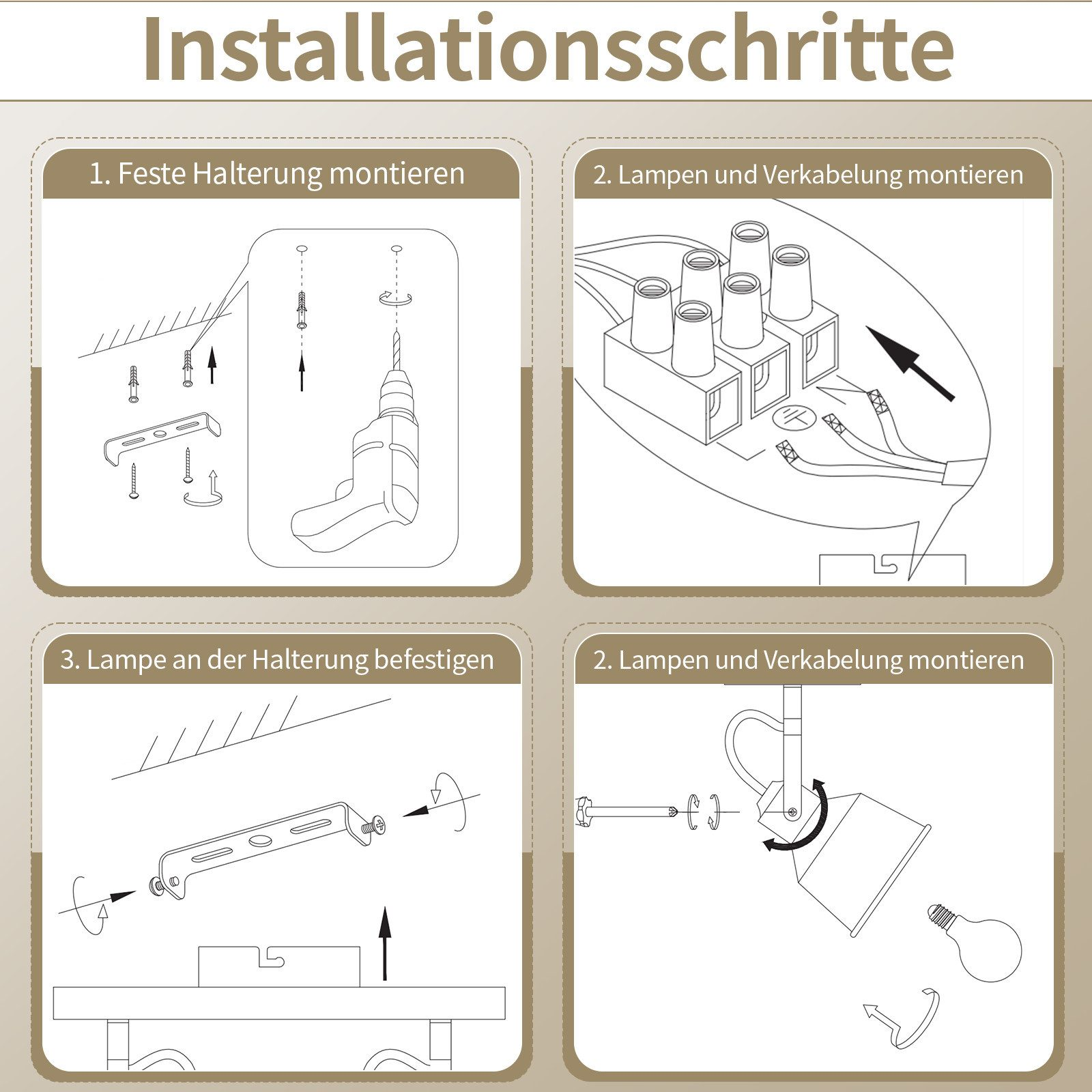 Installationsschritte

1. Feste Halterung montieren

2. Lampen und Verkabelung montieren

3. Lampe an der Halterung befestigen

2. Lampen und Verkabelung montieren