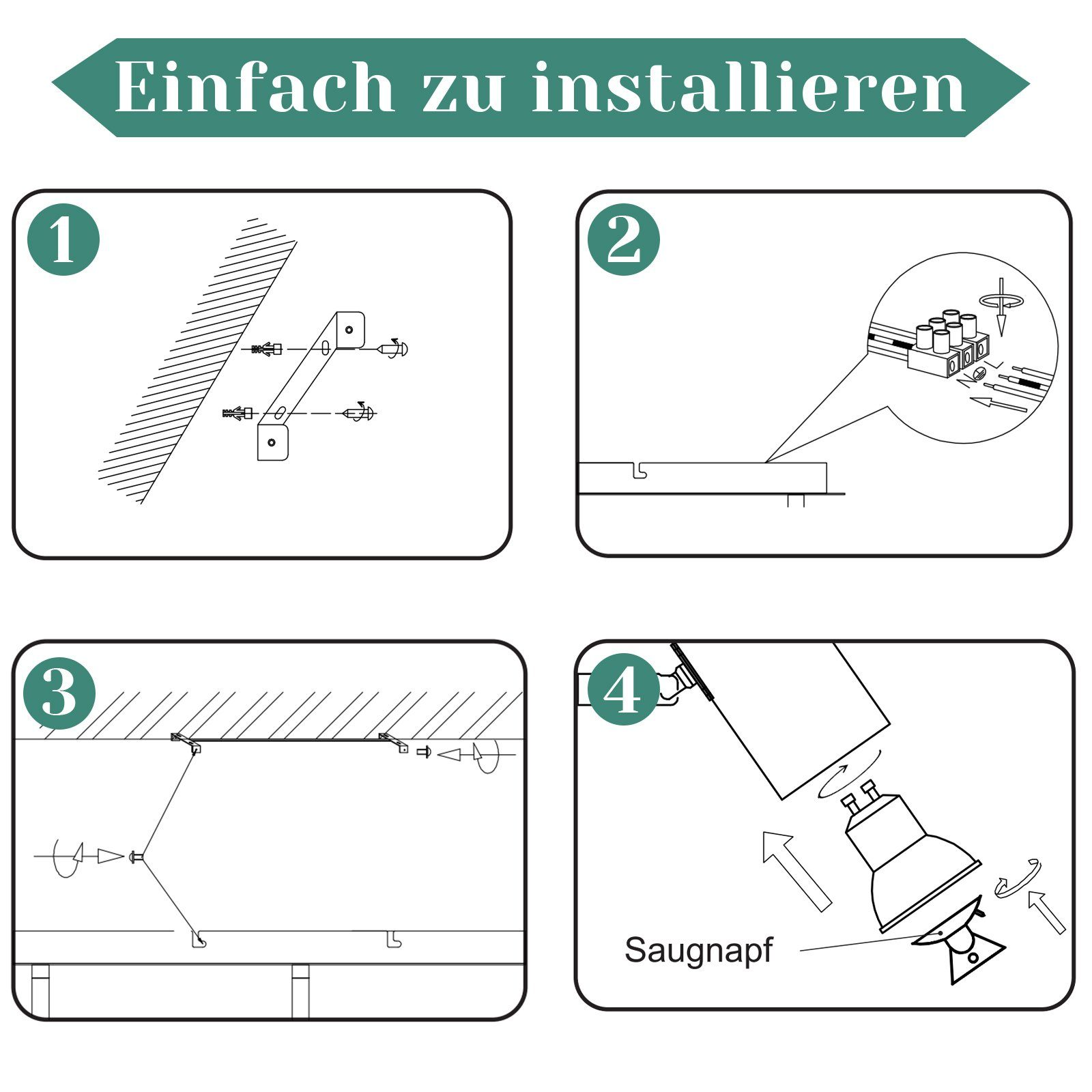 Einfach zu installieren

1

2

3

4

Saugnapf