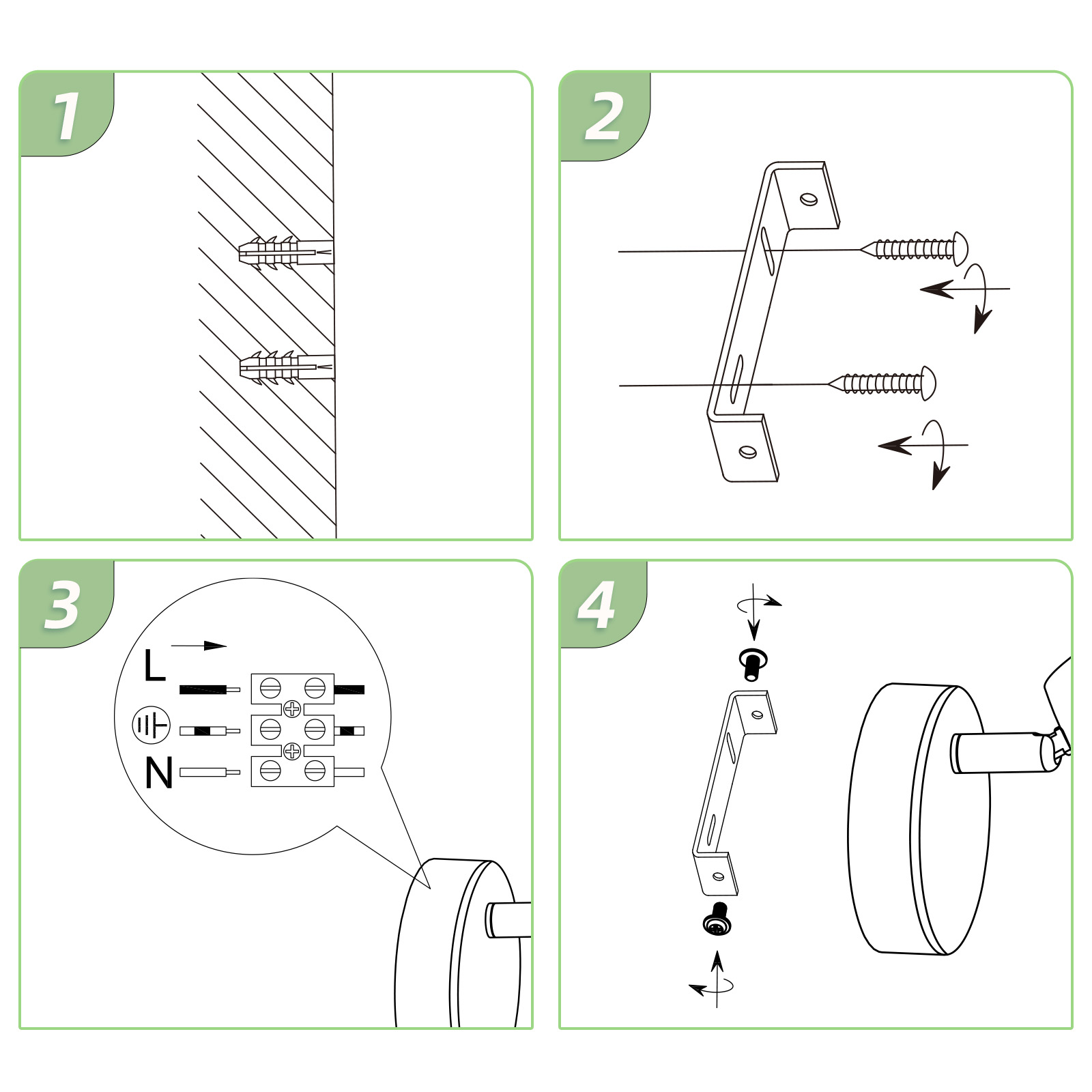 1

2

3

L

N

4