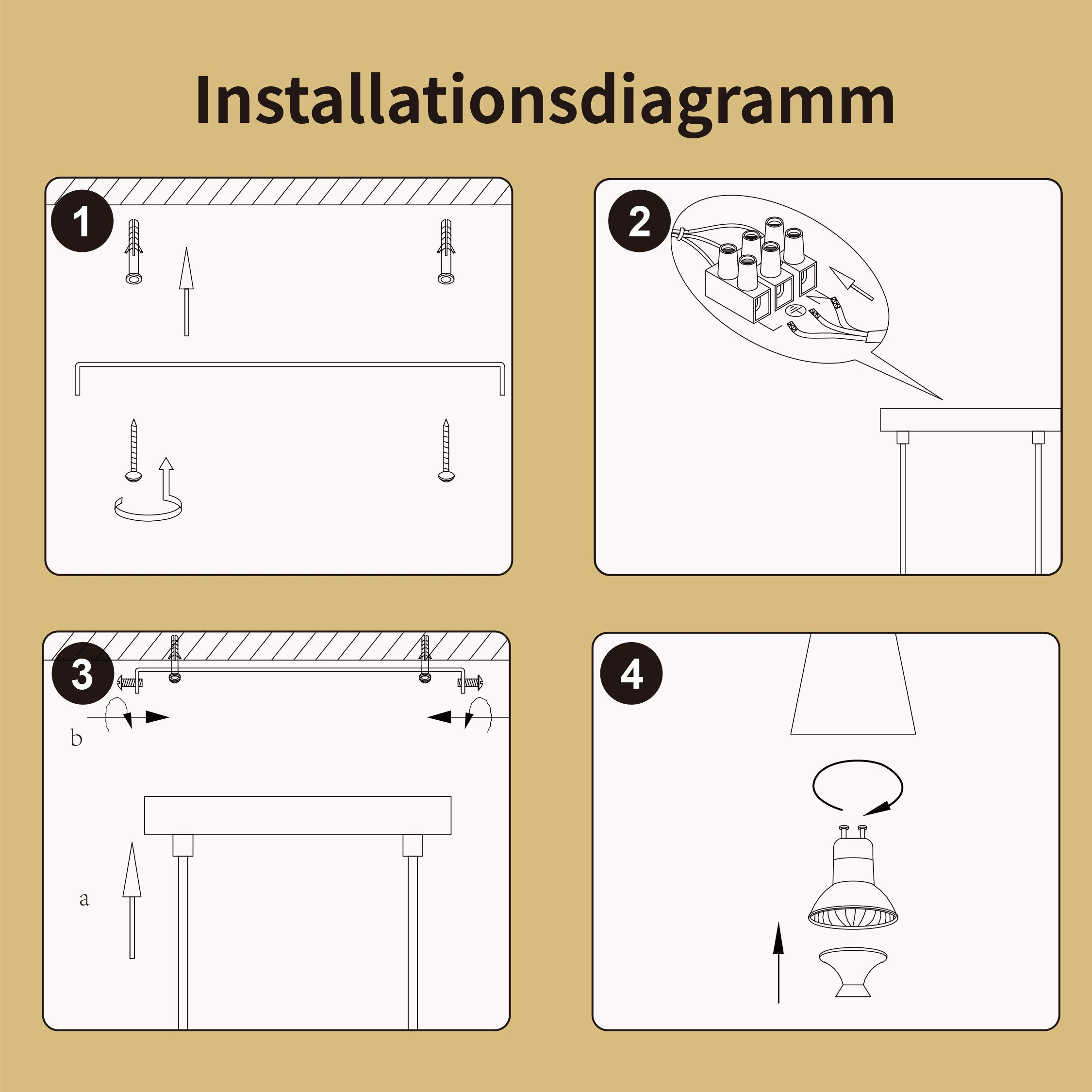 Installationsdiagramm

1

2

3

b

a

4