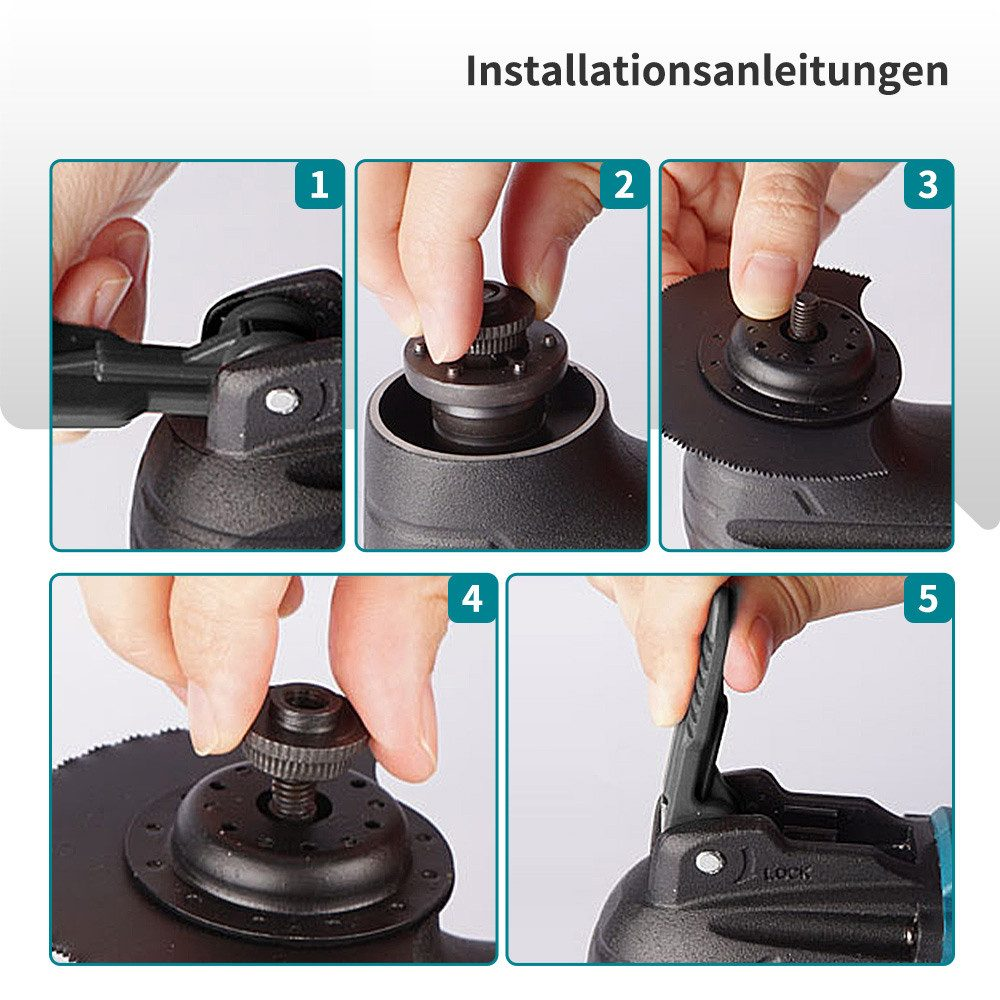 Installationsanleitungen

1

2

3

4

5

LOCK