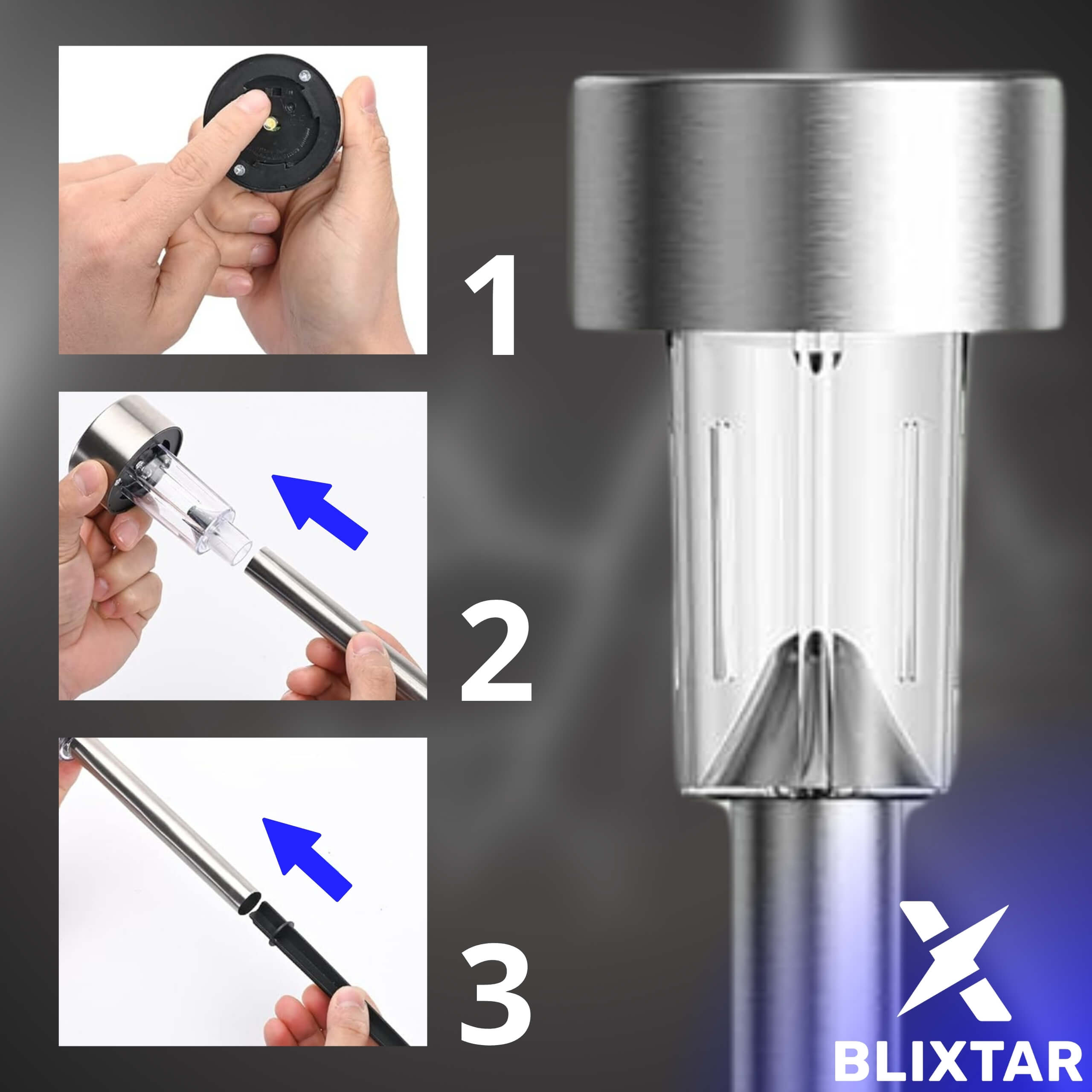 1

2

3

BLIXTAR