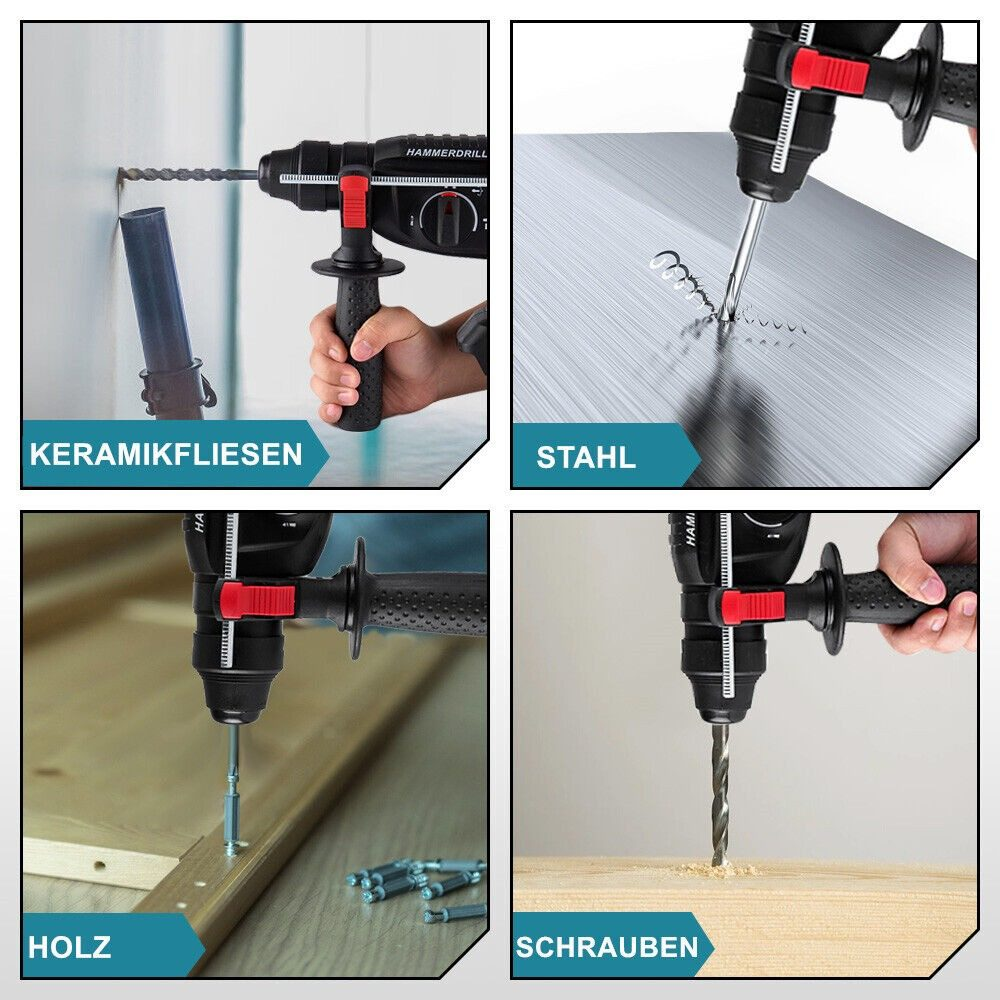 HAMMERDRILL

KERAMIKFLIESEN

STAHL

HOLZ

SCHRAUBEN