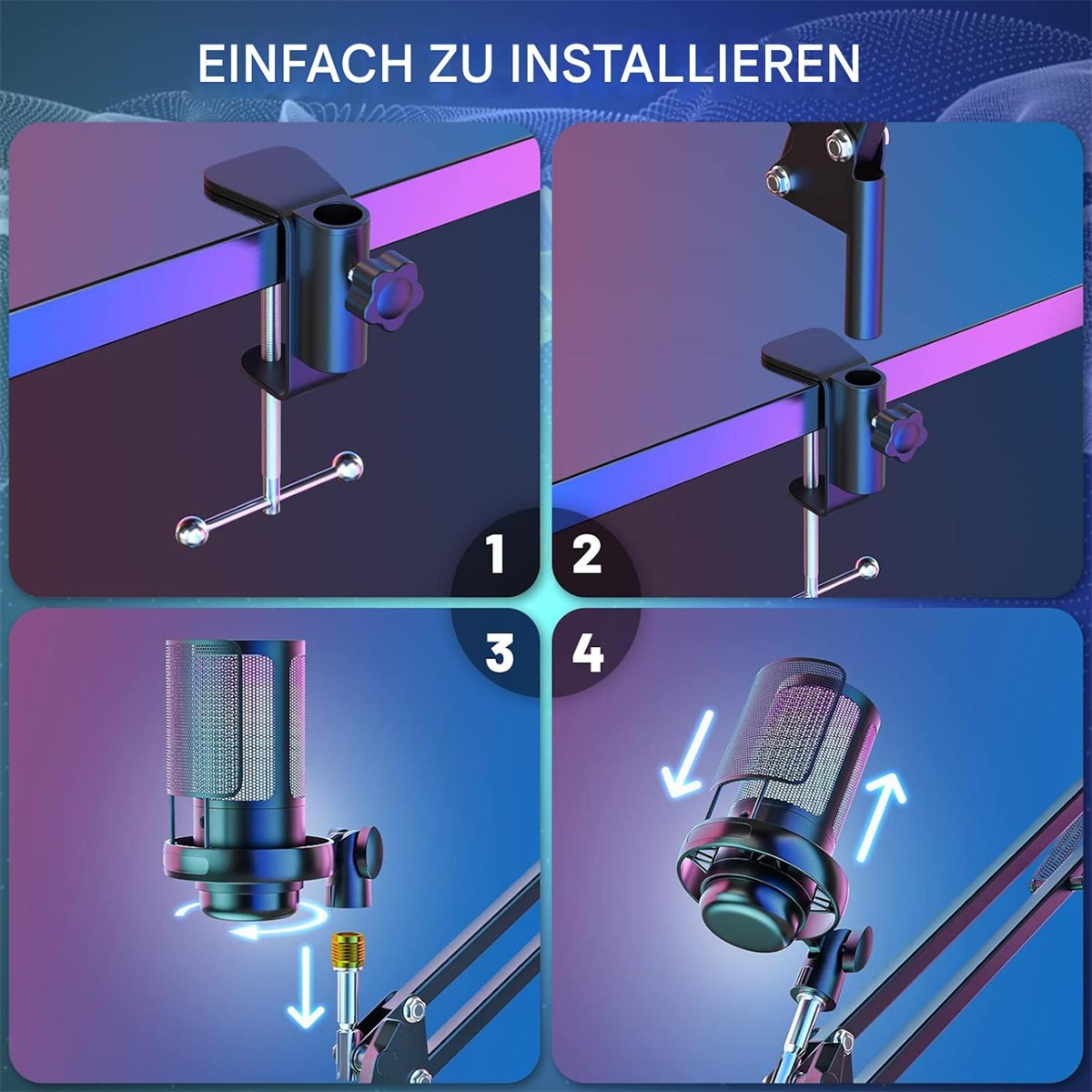 EINFACH ZU INSTALLIEREN

1

2

3

4