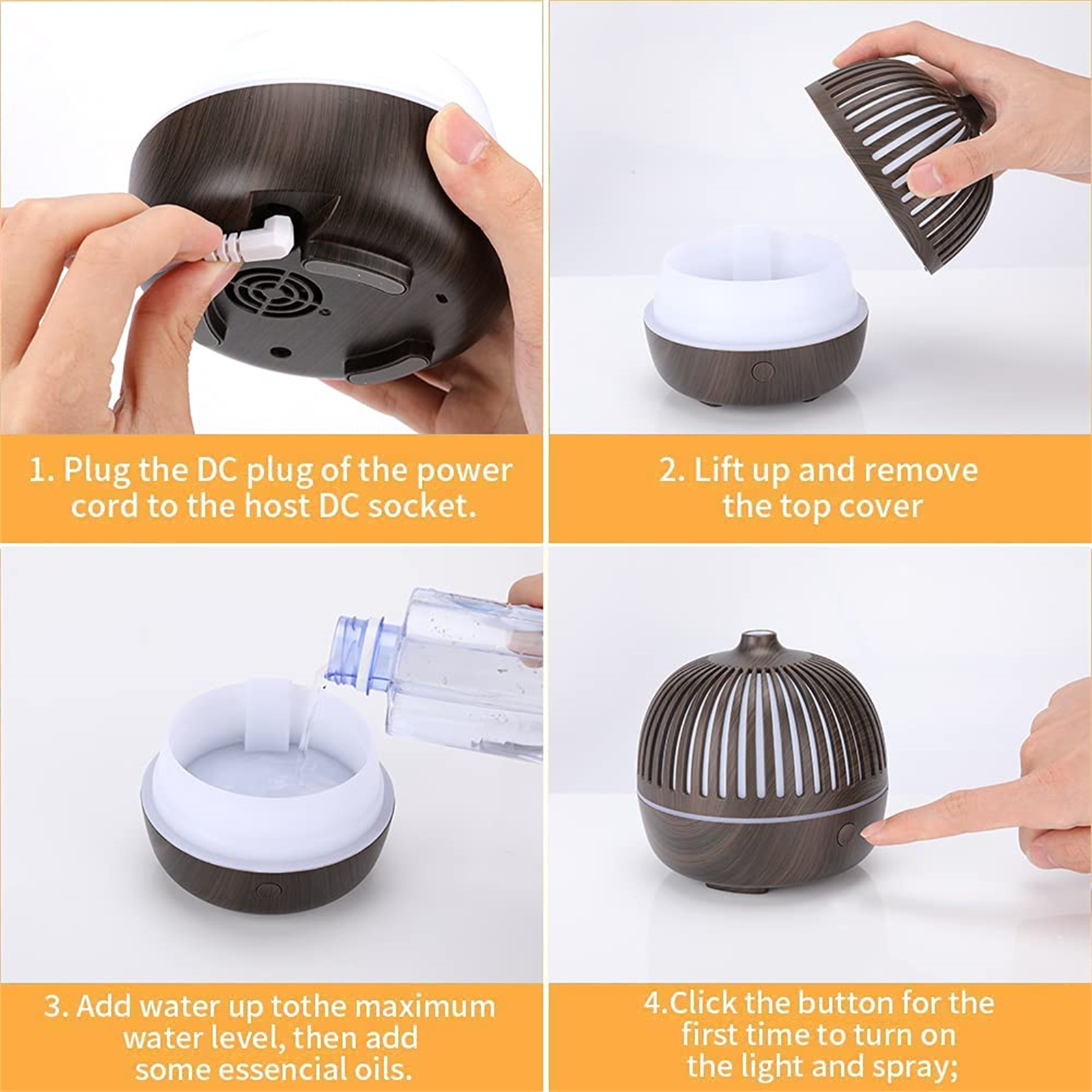 1. Plug the DC plug of the power cord to the host DC socket.

2. Lift up and remove the top cover

3. Add water up tothe maximum water level, then add some essencial oils.

4.Click the button for the first time to turn on the light and spray;