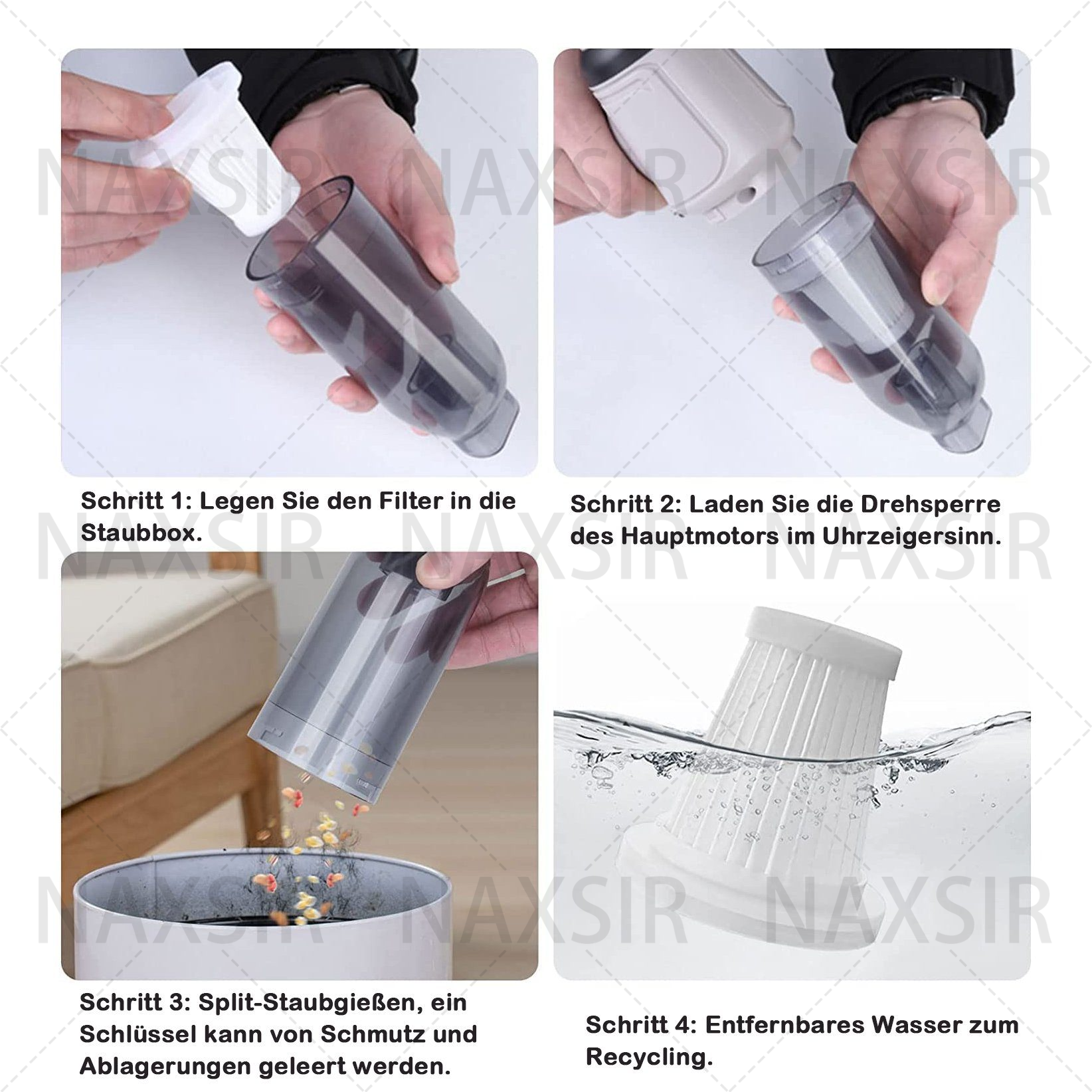 NAXSIR NAXSIR NAXSIR

Schritt 1: Legen Sie den Filter in die Staubbox.

Schritt 2: Laden Sie die Drehsperre des Hauptmotors im Uhrzeigersinn.

NAXSIR NAXSIR NAXSIR

Schritt 3: Split-Staubgießen, ein Schlüssel kann von Schmutz und Ablagerungen geleert werden.

Schritt 4: Entfernbares Wasser zum Recycling.

NAXSIR NAXSIR NAXSIR