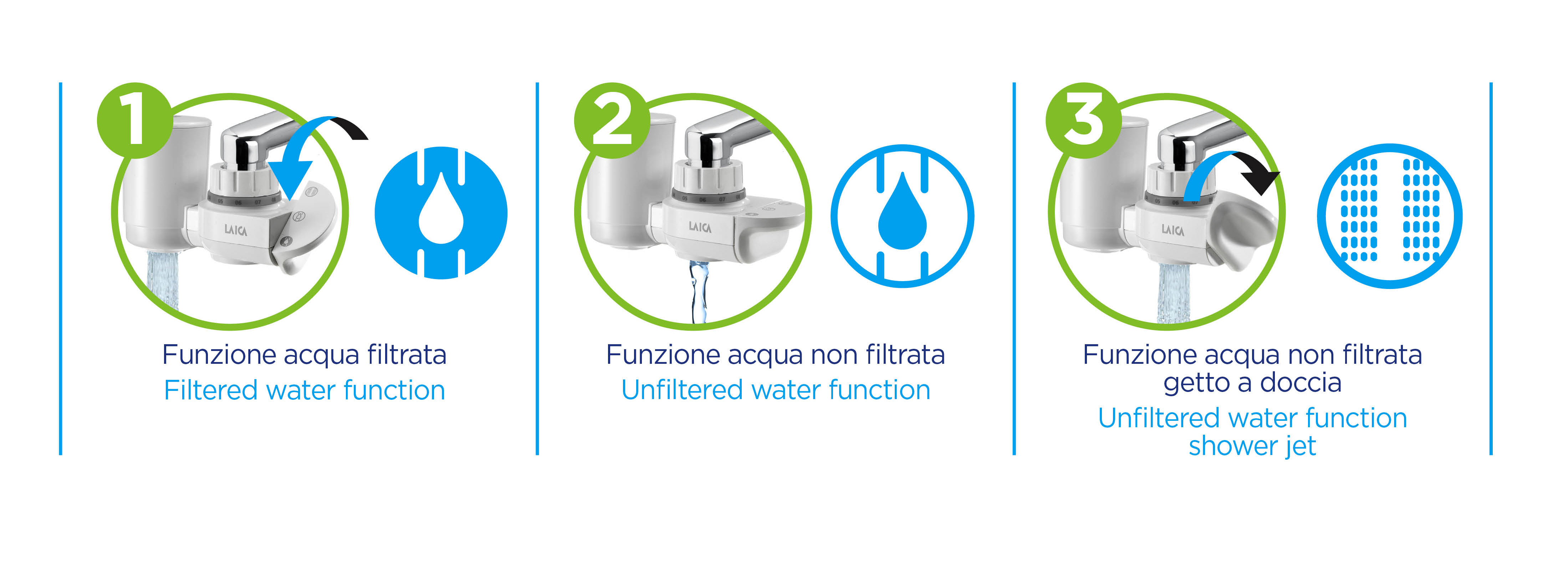 1

LAICA

Funzione acqua filtrata
Filtered water function

2

LAICA

Funzione acqua non filtrata
Unfiltered water function

3

LAICA

Funzione acqua non filtrata getto a doccia
Unfiltered water function shower jet