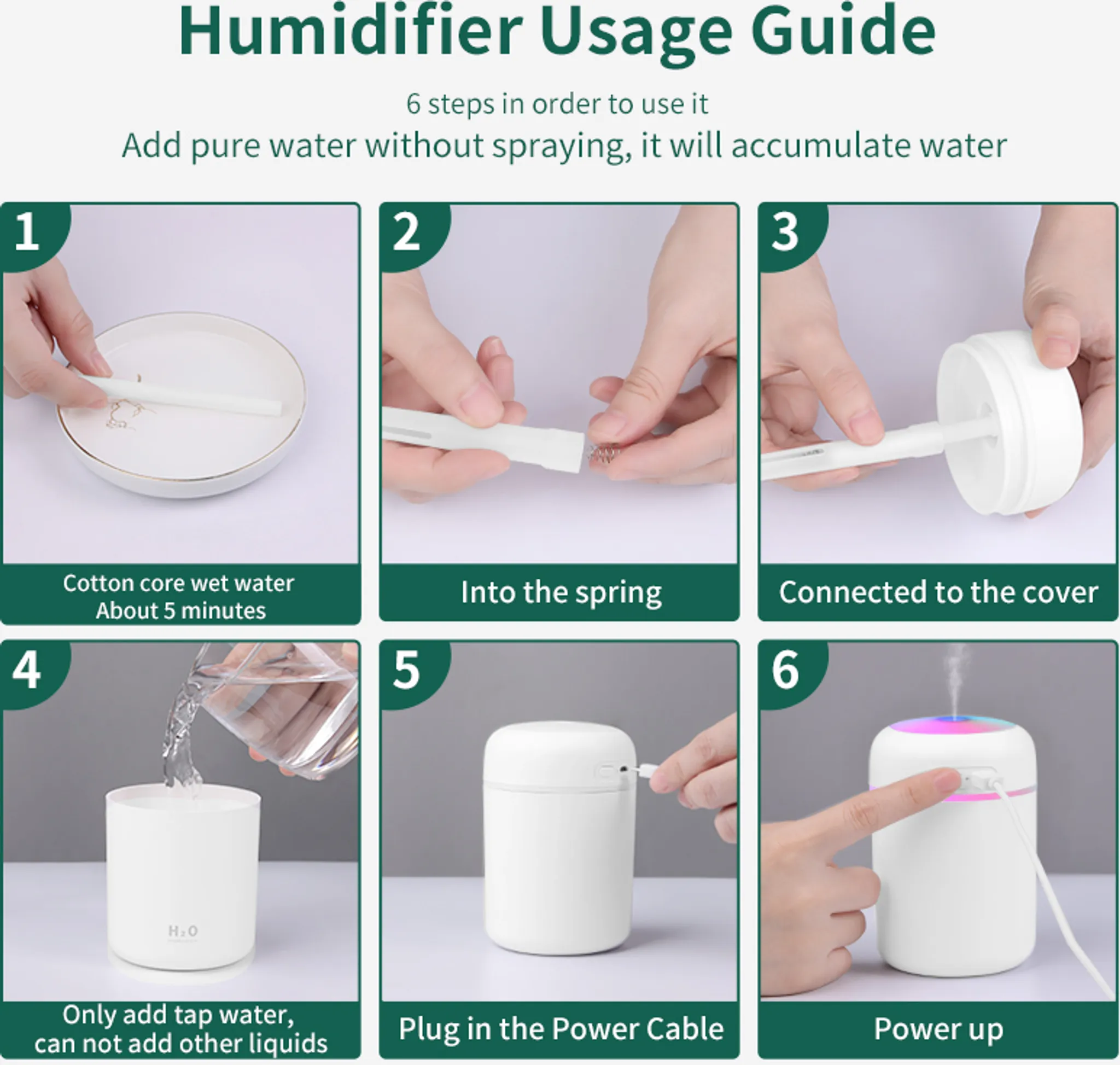 Humidifier Usage Guide

6 steps in order to use it
Add pure water without spraying, it will accumulate water

1
Cotton core wet water
About 5 minutes

2
Into the spring

3
Connected to the cover

4
$H_2O$
Only add tap water, can not add other liquids

5
Plug in the Power Cable

6
Power up