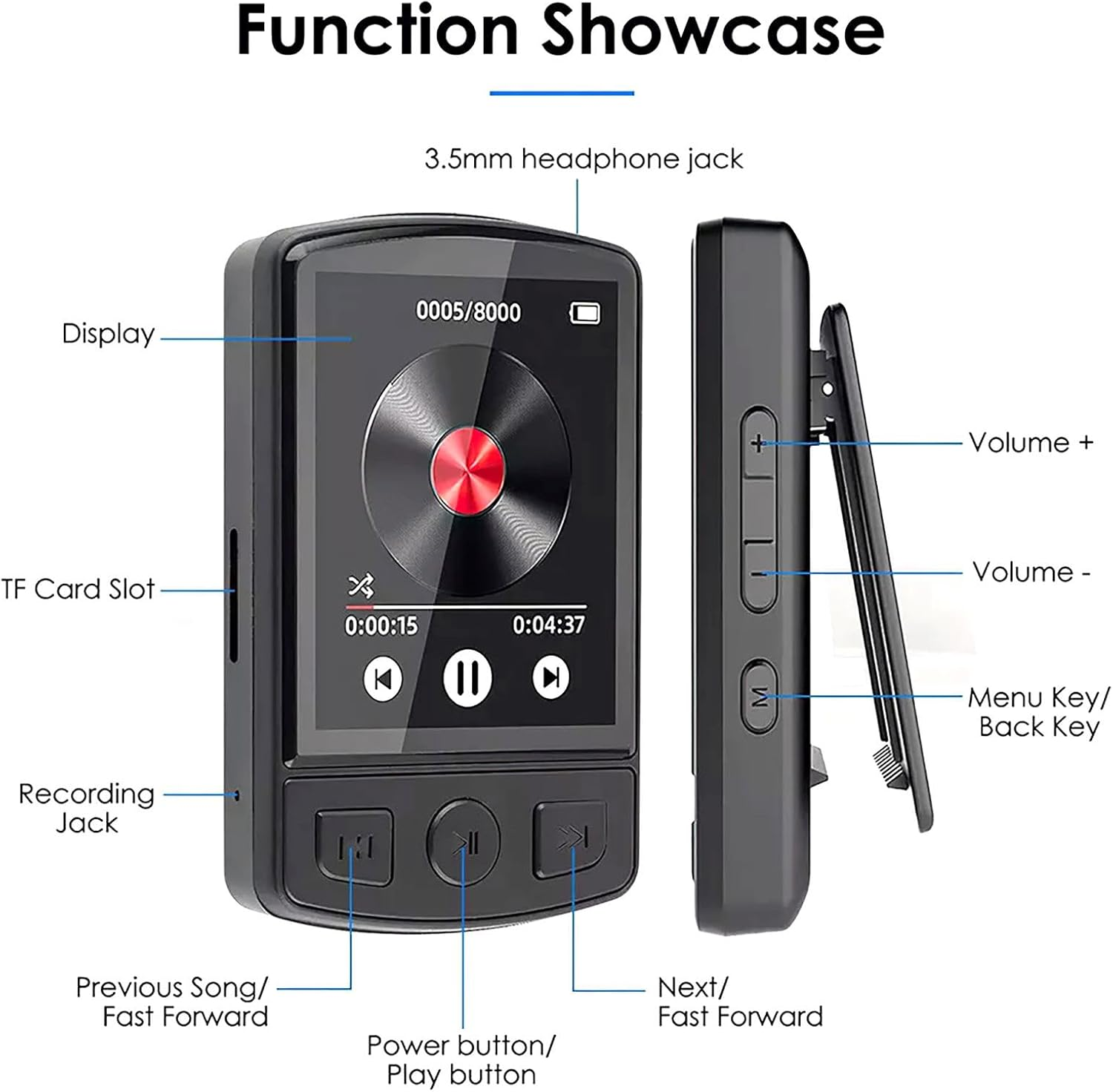 Function Showcase

3.5mm headphone jack

Display

0005/8000

TF Card Slot

0:00:15

0:04:37

Recording Jack

Volume +

Volume -

M

Menu Key/ Back Key

Previous Song/ Fast Forward

Power button/ Play button

Next/ Fast Forward