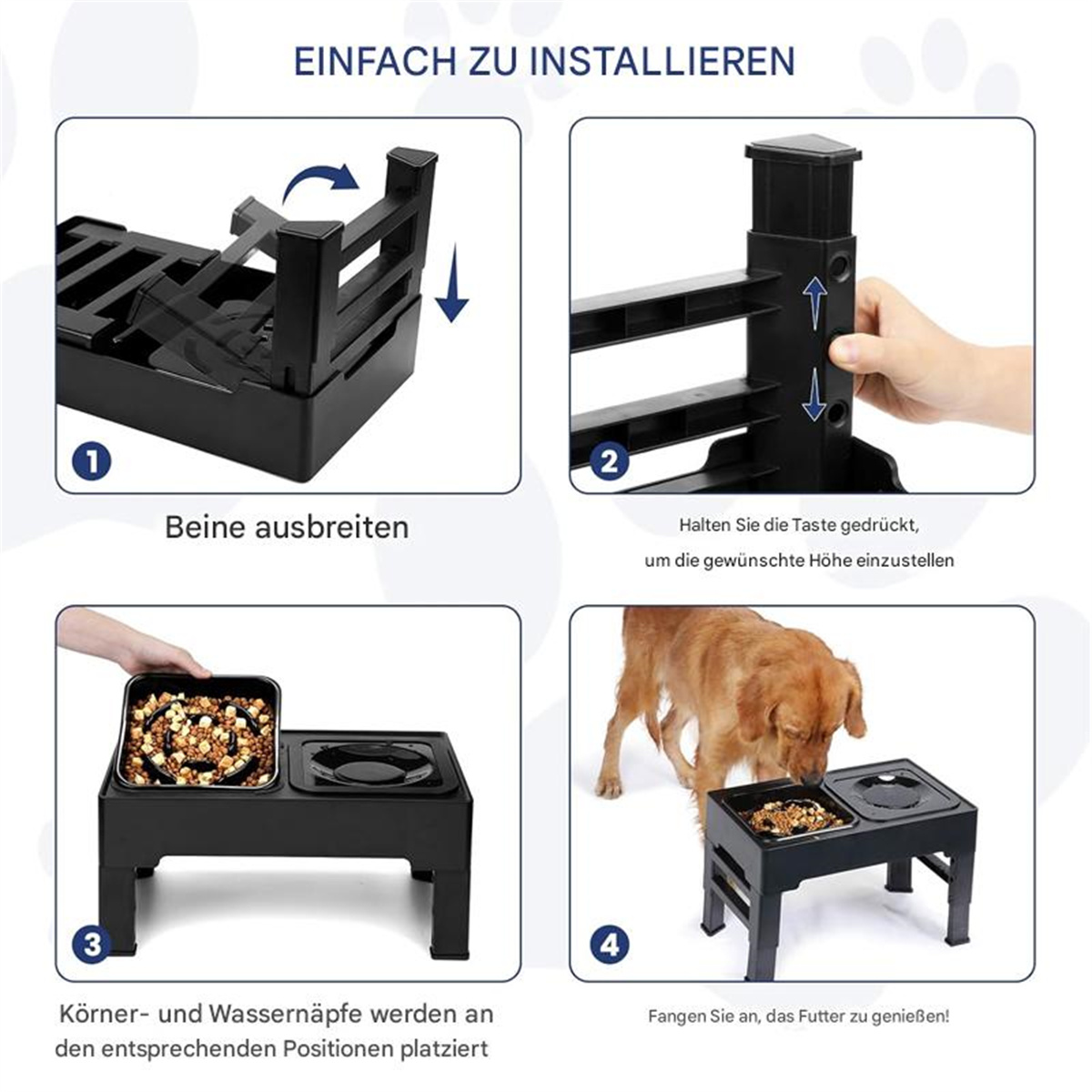 EINFACH ZU INSTALLIEREN

1

Beine ausbreiten

2

Halten Sie die Taste gedrückt, um die gewünschte Höhe einzustellen

3

Körner- und Wassernäpfe werden an den entsprechenden Positionen platziert

4

Fangen Sie an, das Futter zu genießen!