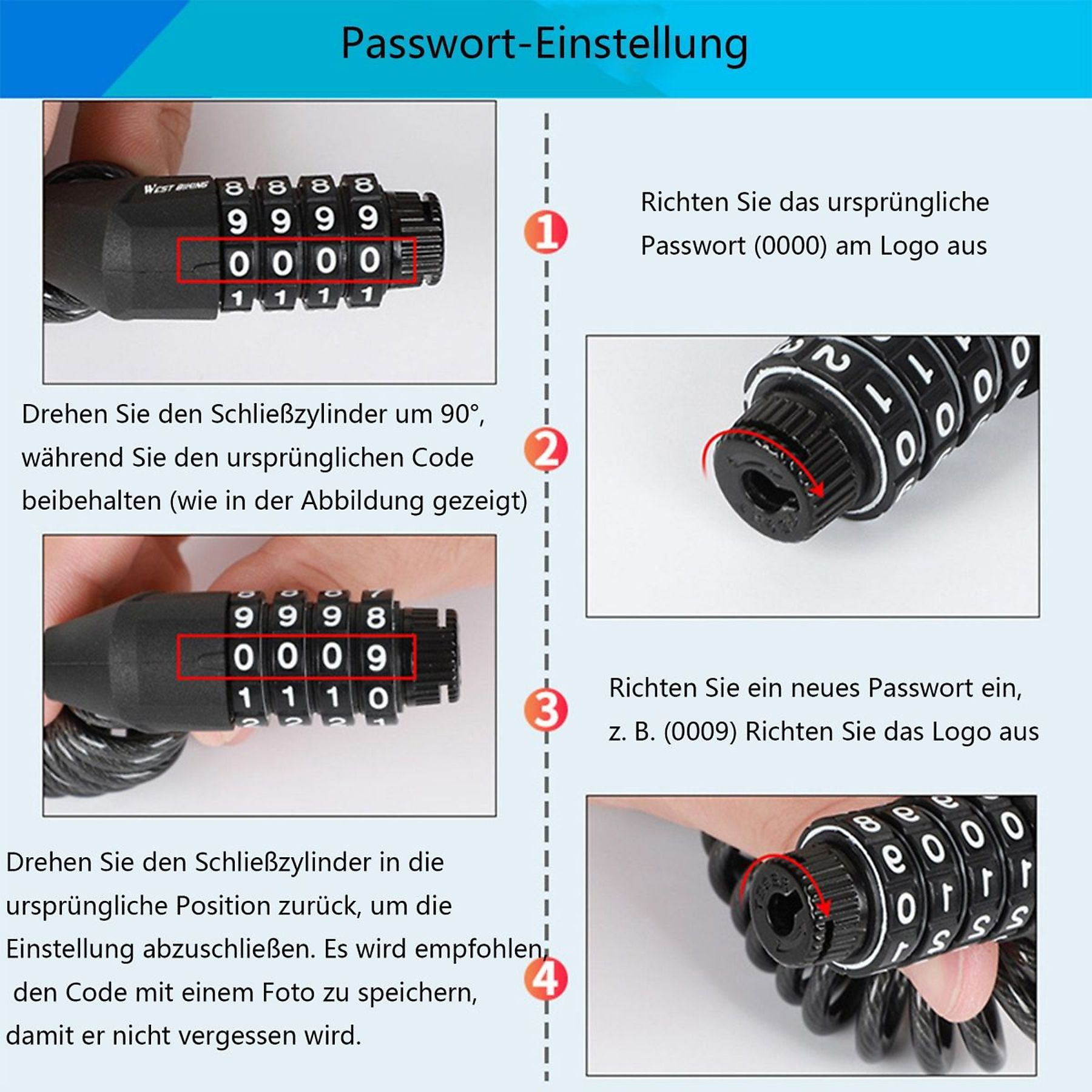 Passwort-Einstellung

WEST BIKING

8 8 8 8
9 9 9 9
0 0 0 0
1 1 1 1

1

Richten Sie das ursprüngliche Passwort (0000) am Logo aus

Drehen Sie den Schließzylinder um 90°, während Sie den ursprünglichen Code beibehalten (wie in der Abbildung gezeigt)

2

9 9 9 8
0 0 0 9
1 1 1 0

3

Richten Sie ein neues Passwort ein, z. B. (0009) Richten Sie das Logo aus

Drehen Sie den Schließzylinder in die ursprüngliche Position zurück, um die Einstellung abzuschließen. Es wird empfohlen, den Code mit einem Foto zu speichern, damit er nicht vergessen wird.

4