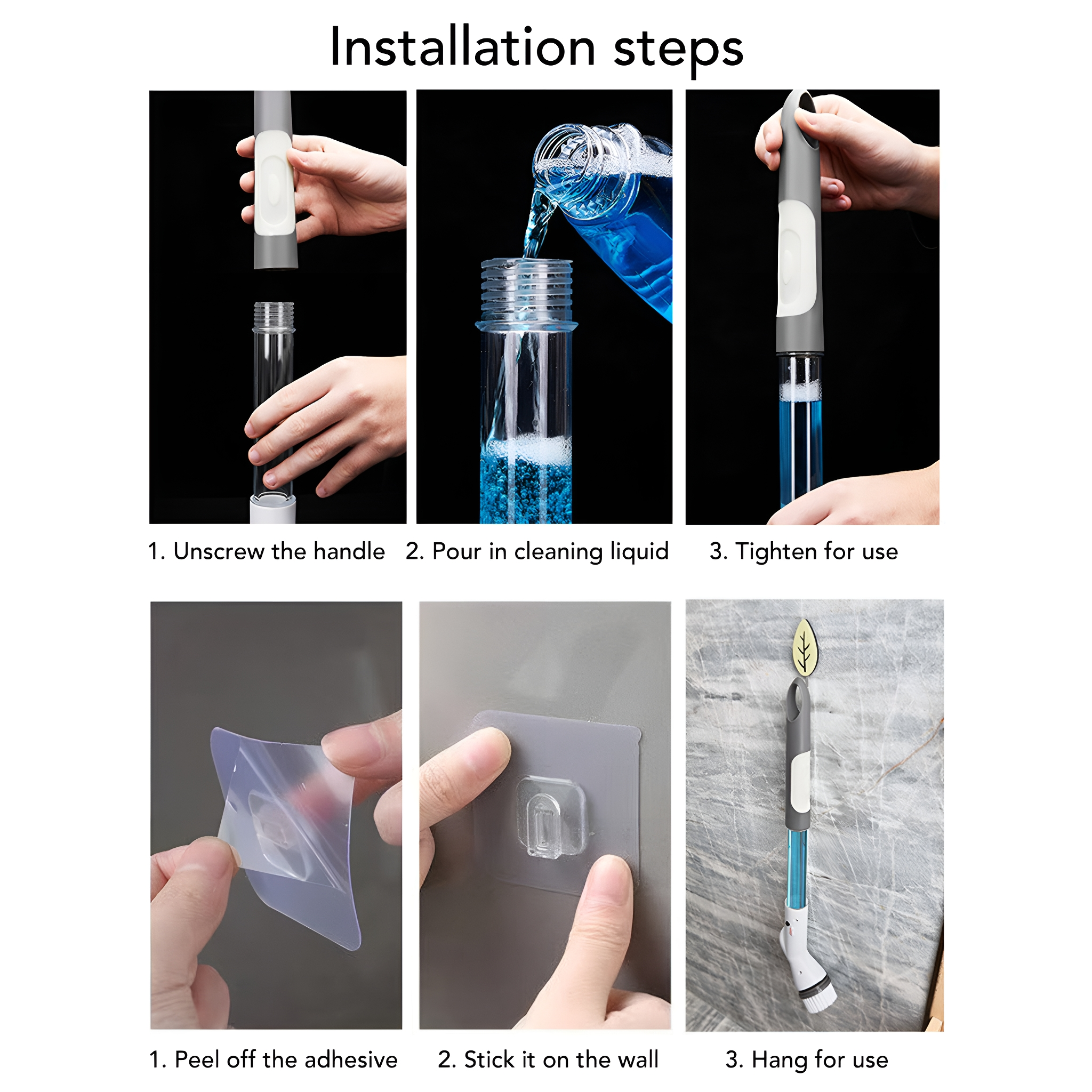 Installation steps

1. Unscrew the handle

2. Pour in cleaning liquid

3. Tighten for use

1. Peel off the adhesive

2. Stick it on the wall

3. Hang for use