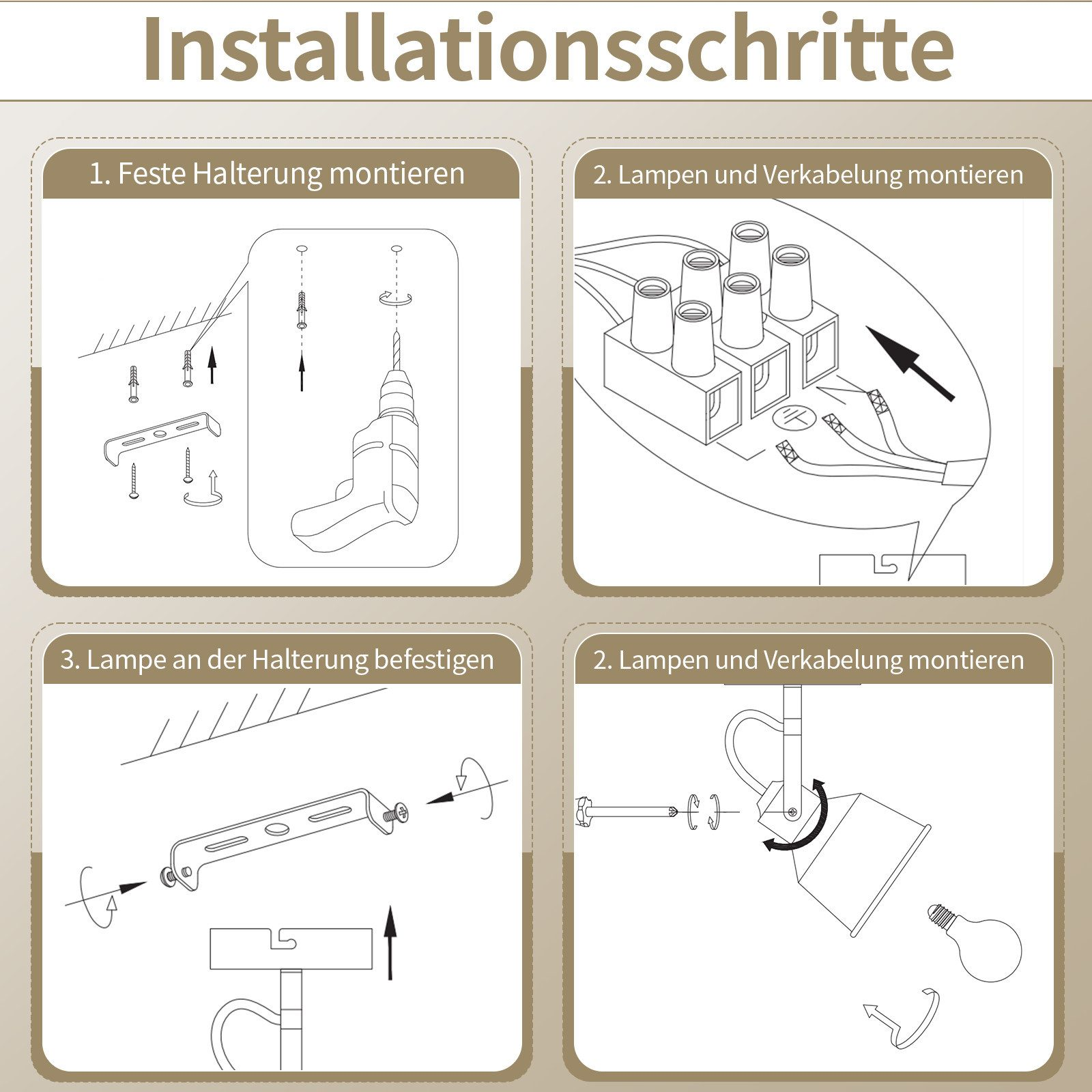 Installationsschritte

1. Feste Halterung montieren

2. Lampen und Verkabelung montieren

3. Lampe an der Halterung befestigen

2. Lampen und Verkabelung montieren