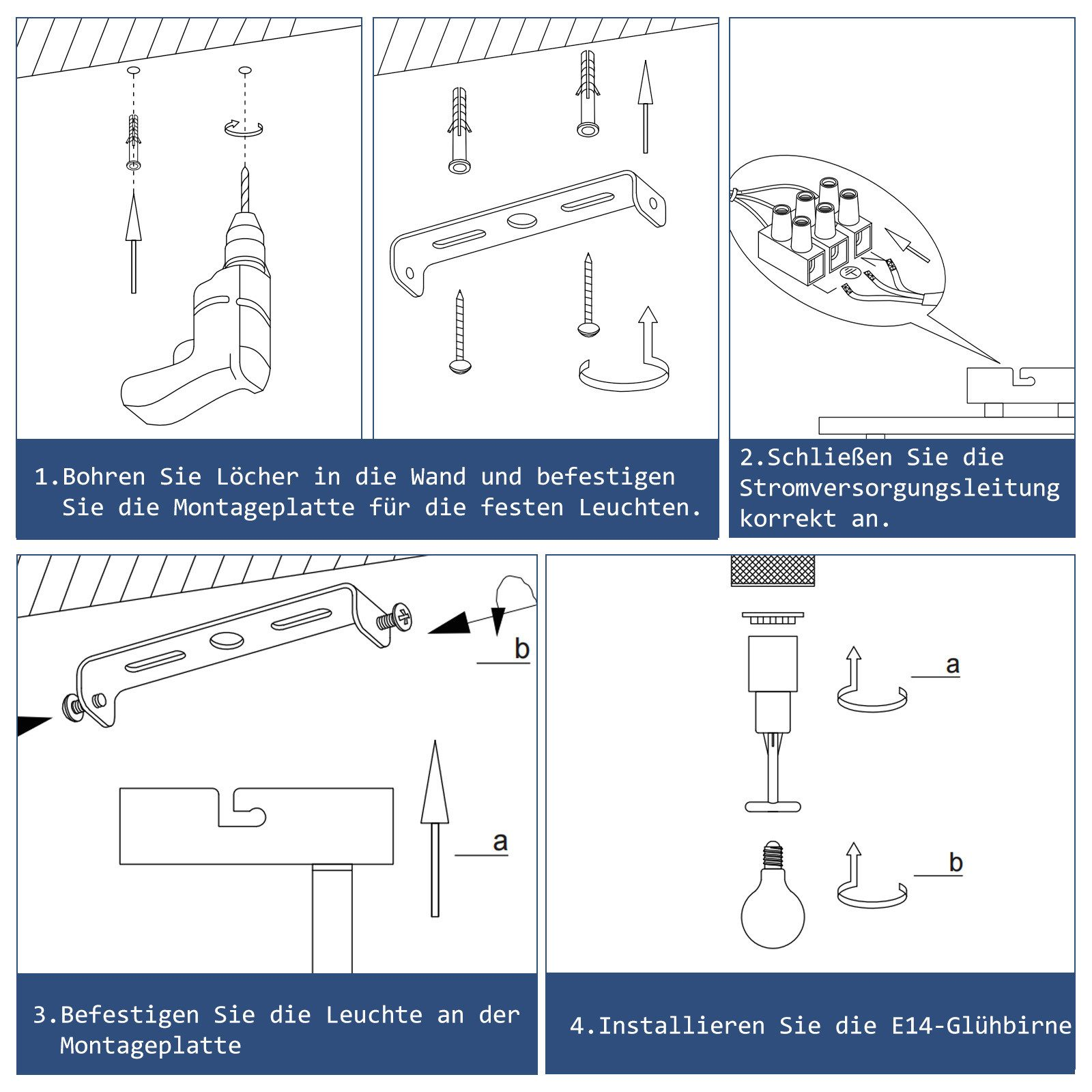 1.Bohren Sie Löcher in die Wand und befestigen Sie die Montageplatte für die festen Leuchten.

2.Schließen Sie die Stromversorgungsleitung korrekt an.

b

a

3.Befestigen Sie die Leuchte an der Montageplatte

a

b

4.Installieren Sie die E14-Glühbirne