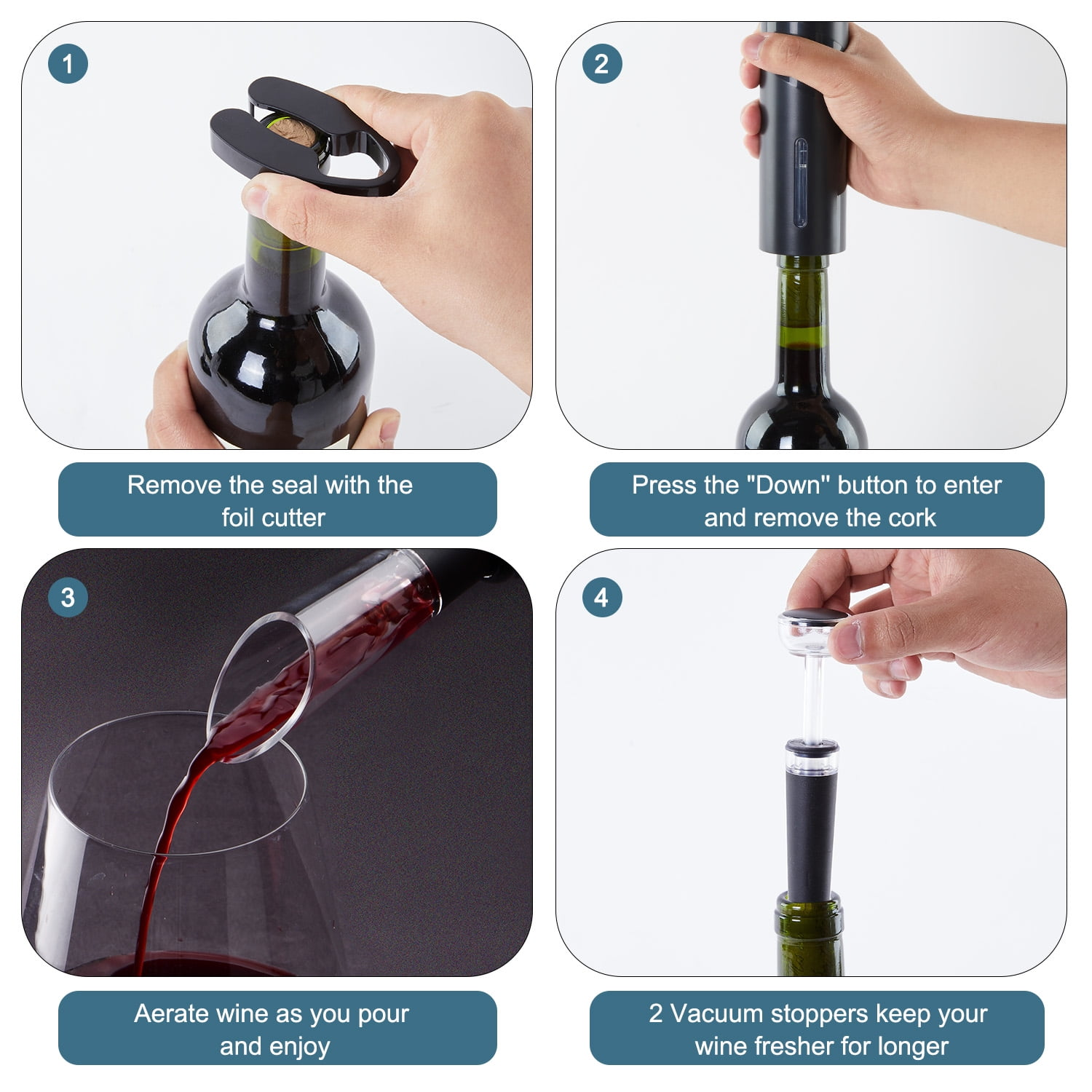 1

Remove the seal with the foil cutter

2

Press the "Down" button to enter and remove the cork

3

Aerate wine as you pour and enjoy

4

2 Vacuum stoppers keep your wine fresher for longer