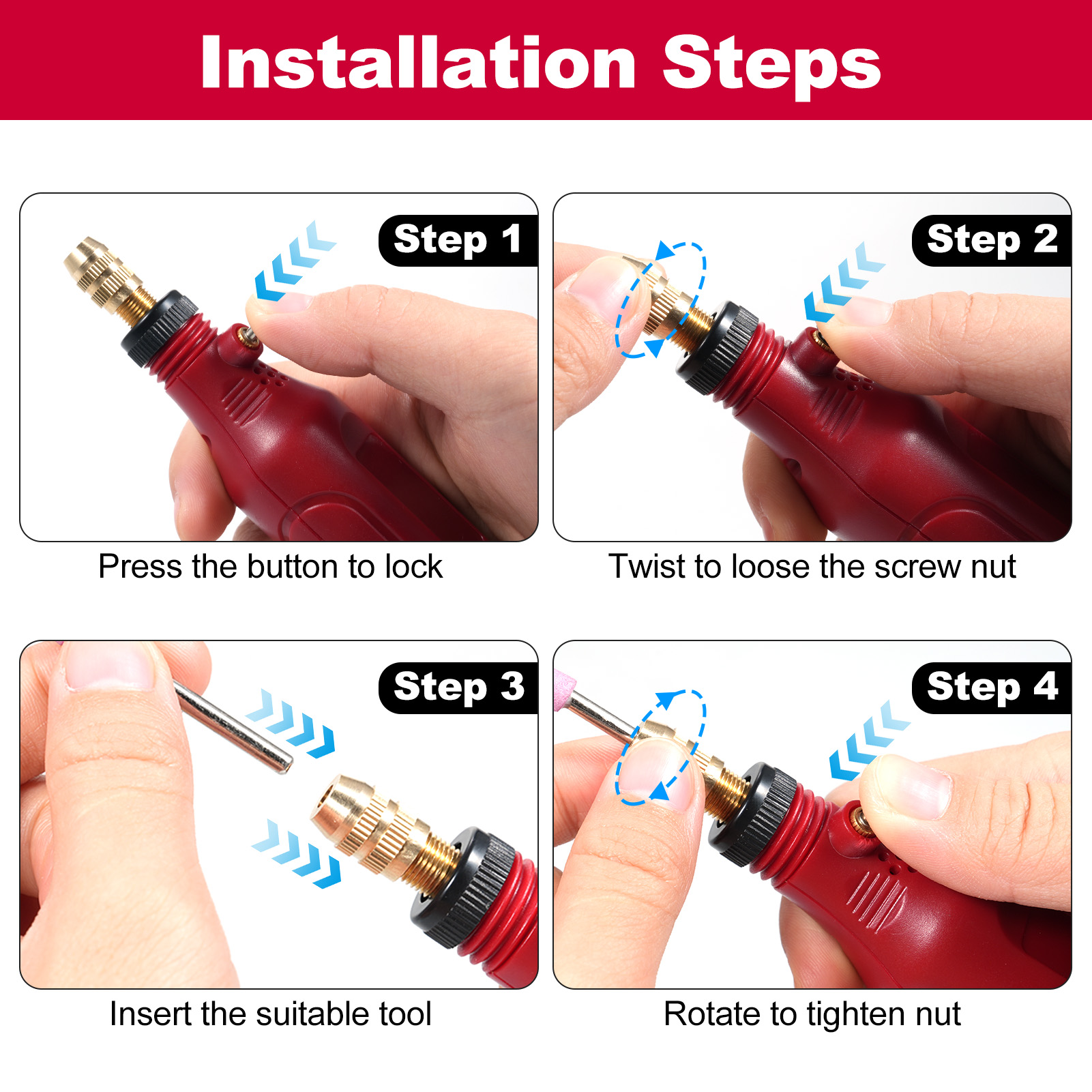 Installation Steps

Step 1

Press the button to lock

Step 2

Twist to loose the screw nut

Step 3

Insert the suitable tool

Step 4

Rotate to tighten nut