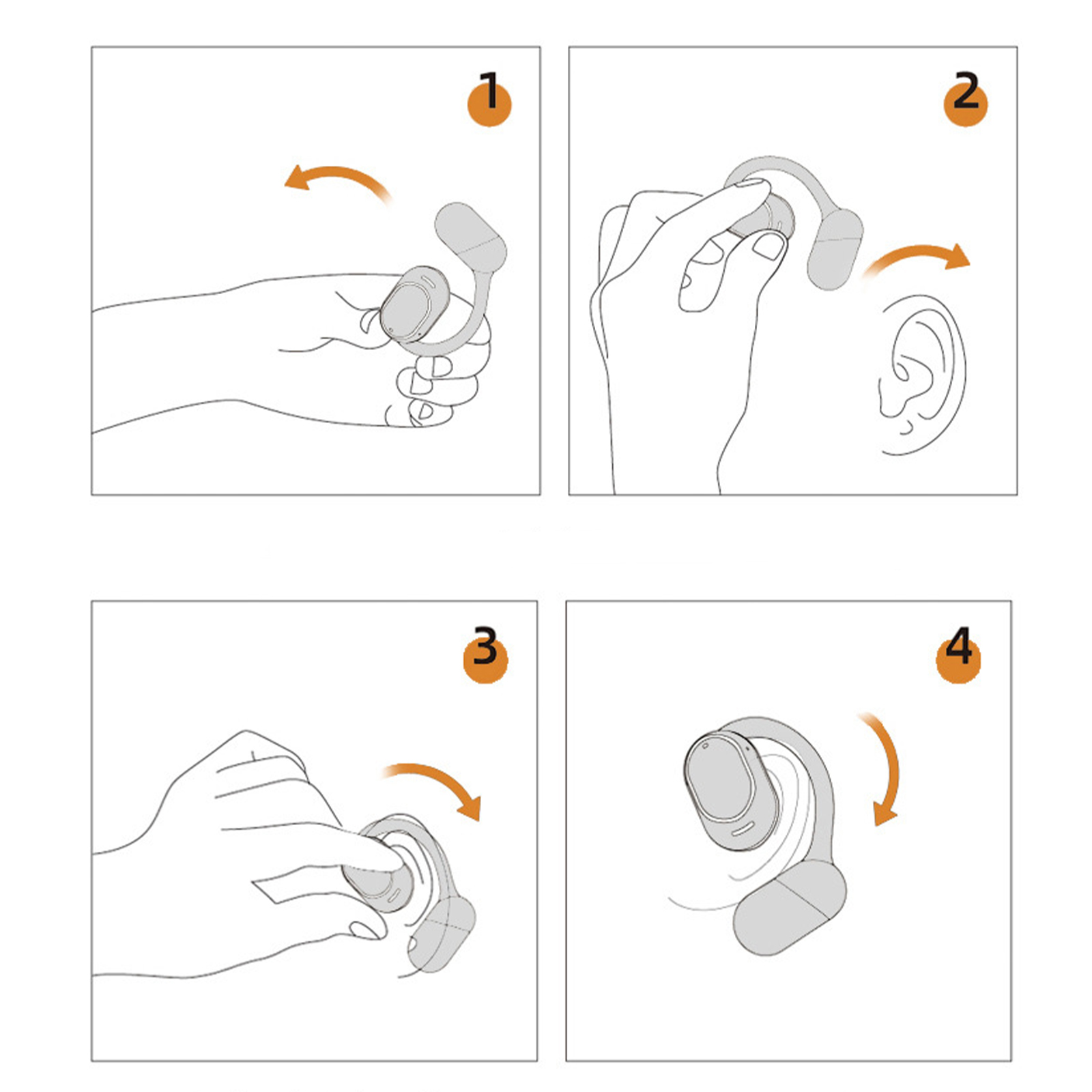 1

2

3

4