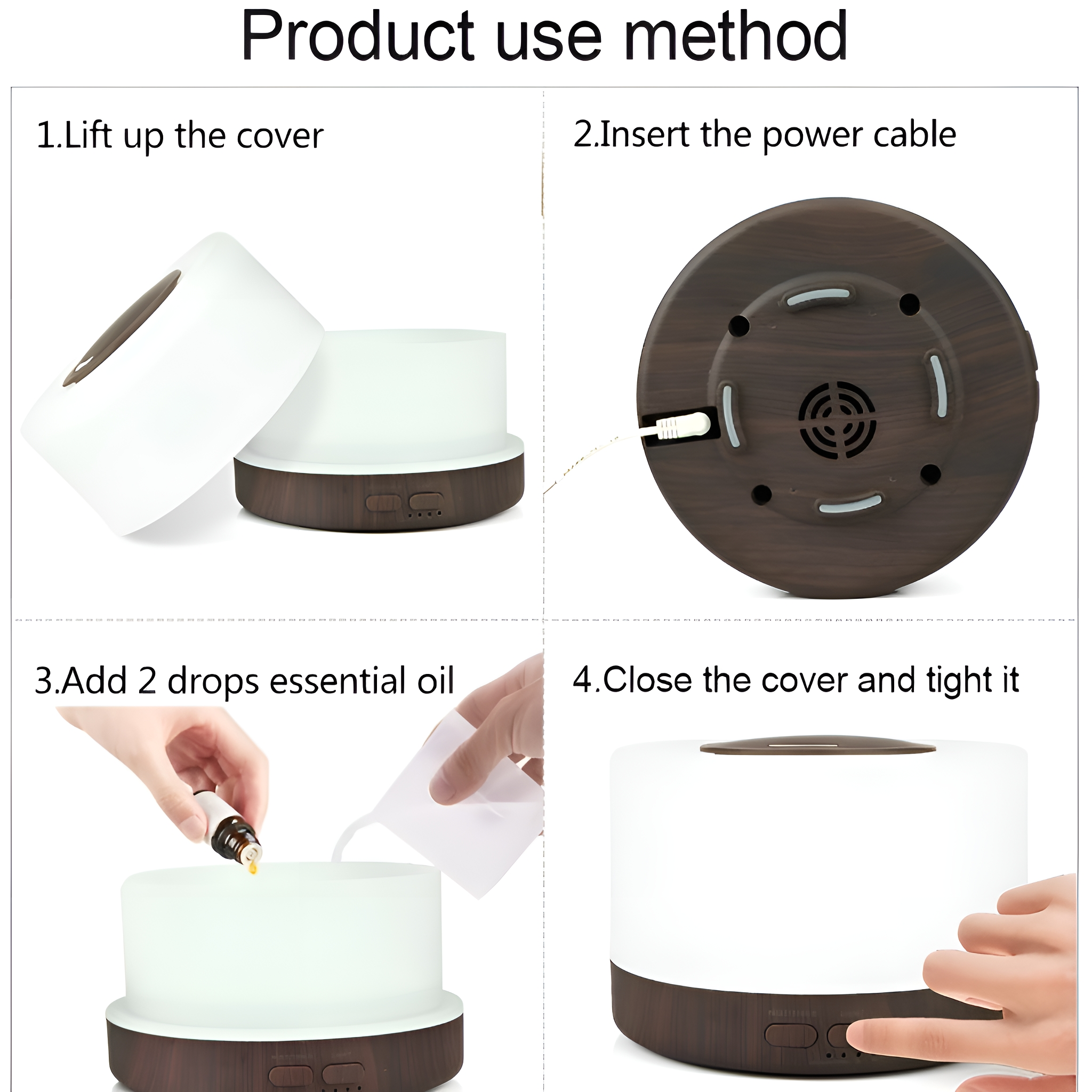 Product use method

1.Lift up the cover

2.Insert the power cable

3.Add 2 drops essential oil

4.Close the cover and tight it