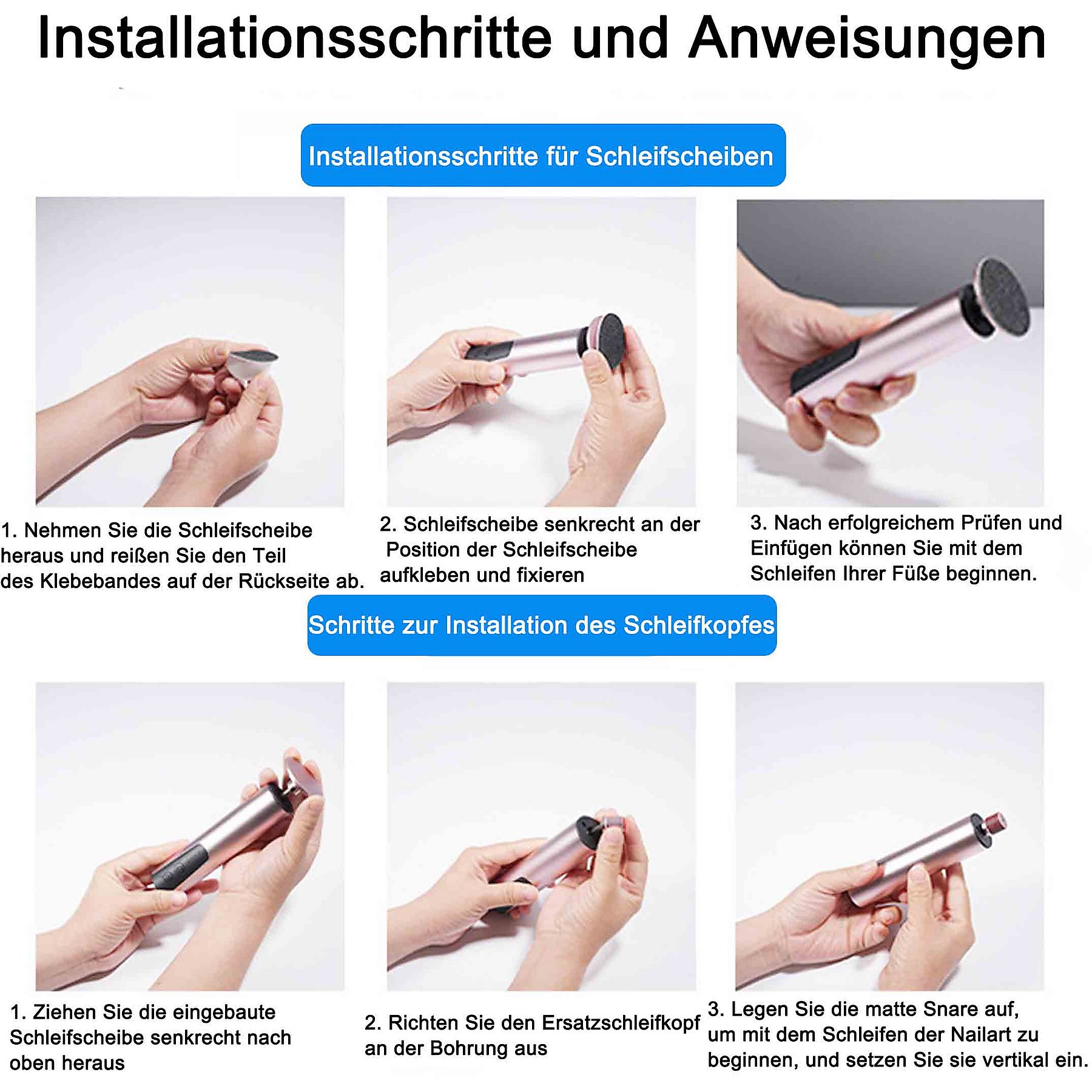 Installationsschritte und Anweisungen

Installationsschritte für Schleifscheiben

1. Nehmen Sie die Schleifscheibe heraus und reißen Sie den Teil des Klebebandes auf der Rückseite ab.

2. Schleifscheibe senkrecht an der Position der Schleifscheibe aufkleben und fixieren

3. Nach erfolgreichem Prüfen und Einfügen können Sie mit dem Schleifen Ihrer Füße beginnen.

Schritte zur Installation des Schleifkopfes

1. Ziehen Sie die eingebaute Schleifscheibe senkrecht nach oben heraus

2. Richten Sie den Ersatzschleifkopf an der Bohrung aus

3. Legen Sie die matte Snare auf, um mit dem Schleifen der Nailart zu beginnen, und setzen Sie sie vertikal ein.