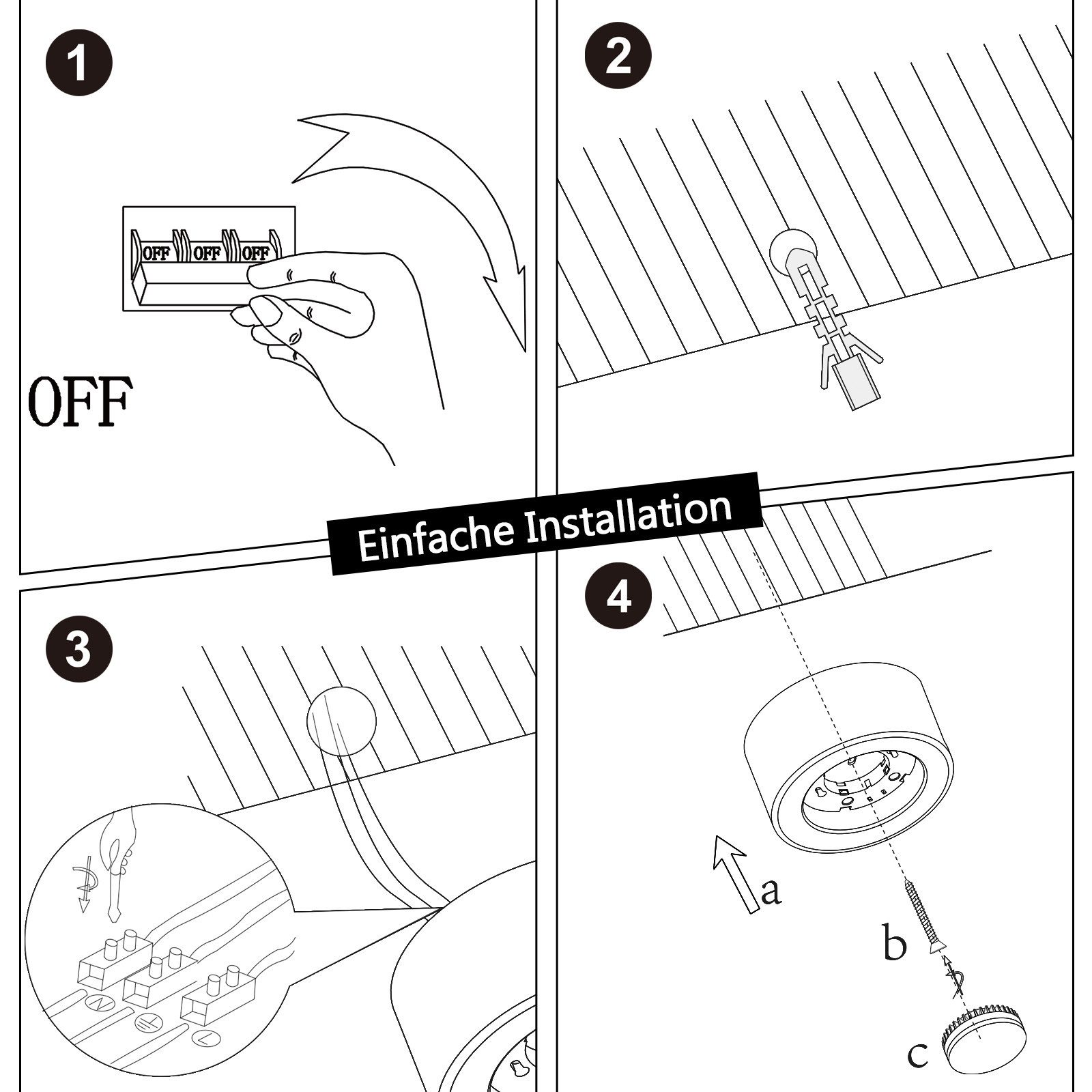 1

OFF OFF OFF

OFF

2

Einfache Installation

3

N

L

4

a

b

c