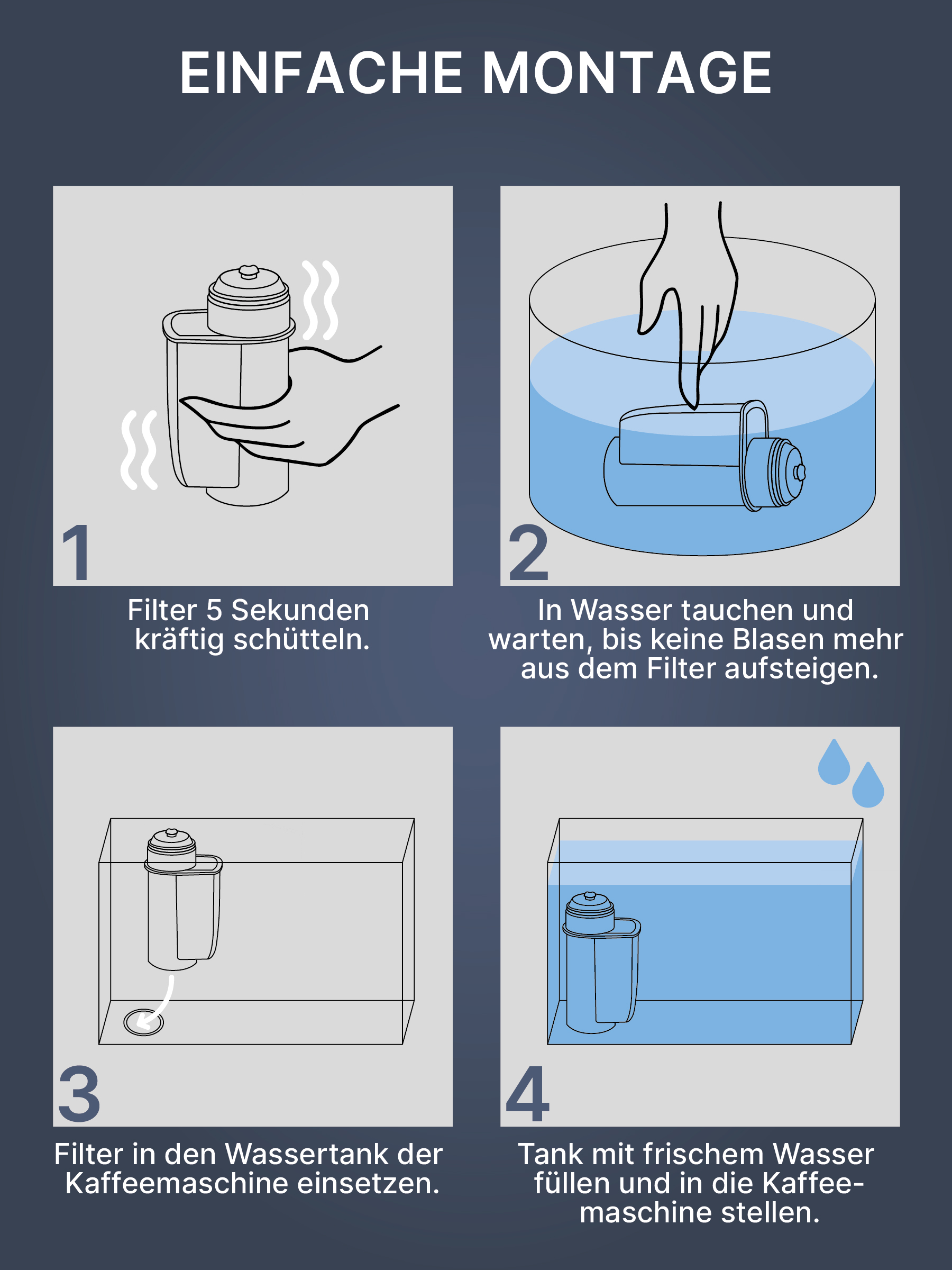 EINFACHE MONTAGE

1

Filter 5 Sekunden kräftig schütteln.

2

In Wasser tauchen und warten, bis keine Blasen mehr aus dem Filter aufsteigen.

3

Filter in den Wassertank der Kaffeemaschine einsetzen.

4

Tank mit frischem Wasser füllen und in die Kaffeemaschine stellen.