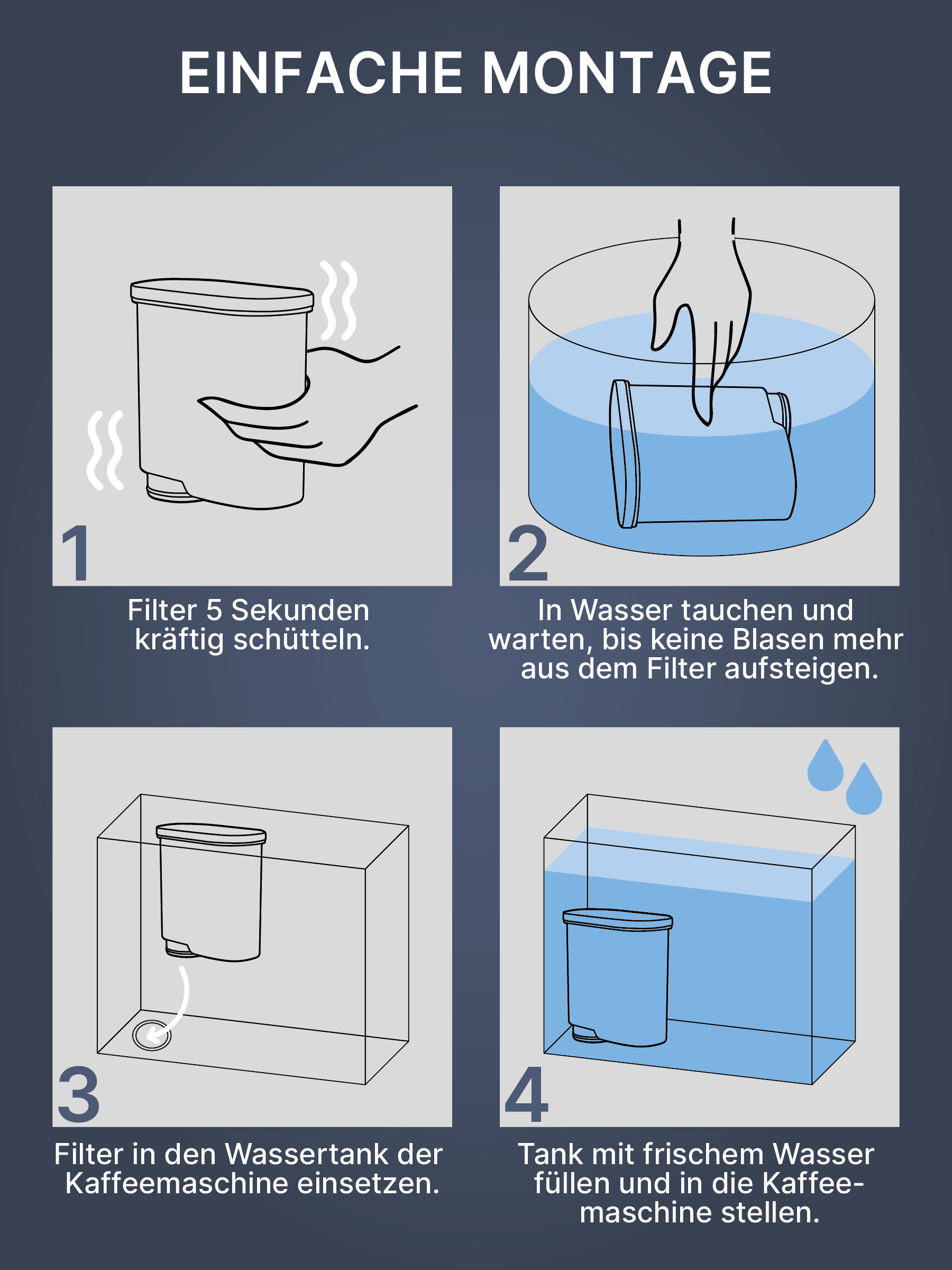 EINFACHE MONTAGE

1

Filter 5 Sekunden kräftig schütteln.

2

In Wasser tauchen und warten, bis keine Blasen mehr aus dem Filter aufsteigen.

3

Filter in den Wassertank der Kaffeemaschine einsetzen.

4

Tank mit frischem Wasser füllen und in die Kaffeemaschine stellen.