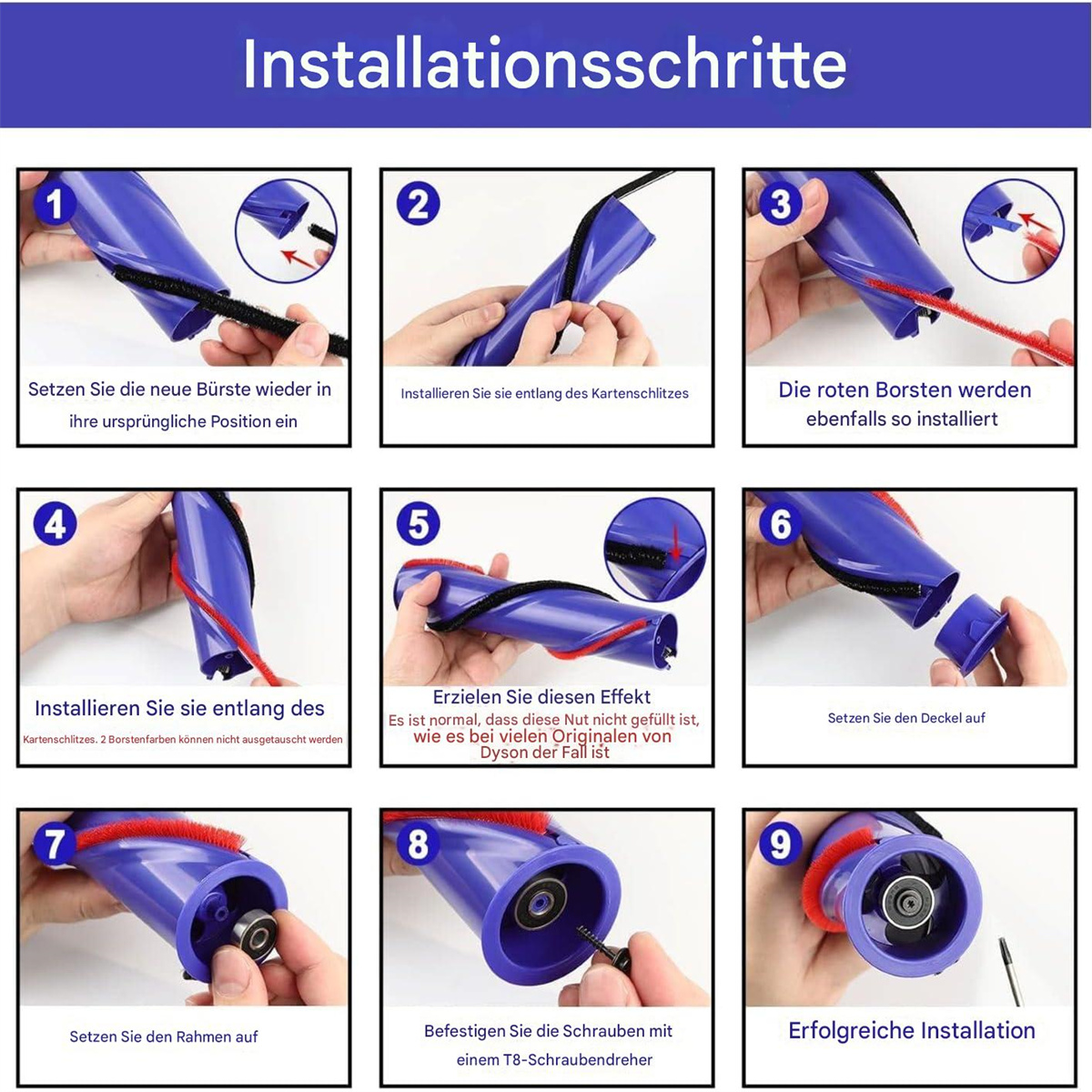 Installationsschritte

1
Setzen Sie die neue Bürste wieder in ihre ursprüngliche Position ein

2
Installieren Sie sie entlang des Kartenschlitzes

3
Die roten Borsten werden ebenfalls so installiert

4
Installieren Sie sie entlang des
Kartenschlitzes. 2 Borstenfarben können nicht ausgetauscht werden

5
Erzielen Sie diesen Effekt
Es ist normal, dass diese Nut nicht gefüllt ist, wie es bei vielen Originalen von Dyson der Fall ist

6
Setzen Sie den Deckel auf

7
Setzen Sie den Rahmen auf

8
Befestigen Sie die Schrauben mit einem T8-Schraubendreher

9
Erfolgreiche Installation