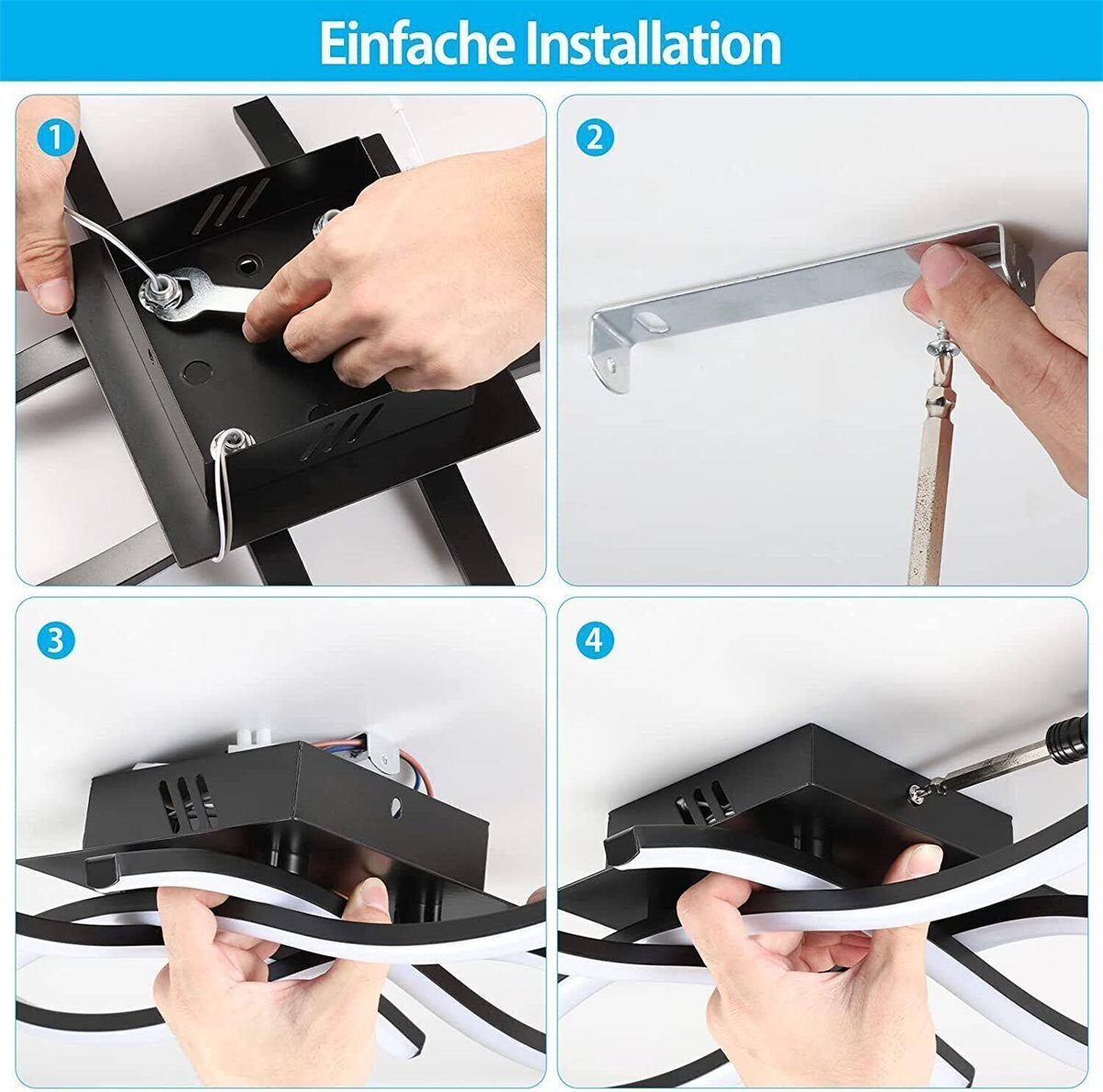 Einfache Installation

1

2

3

4