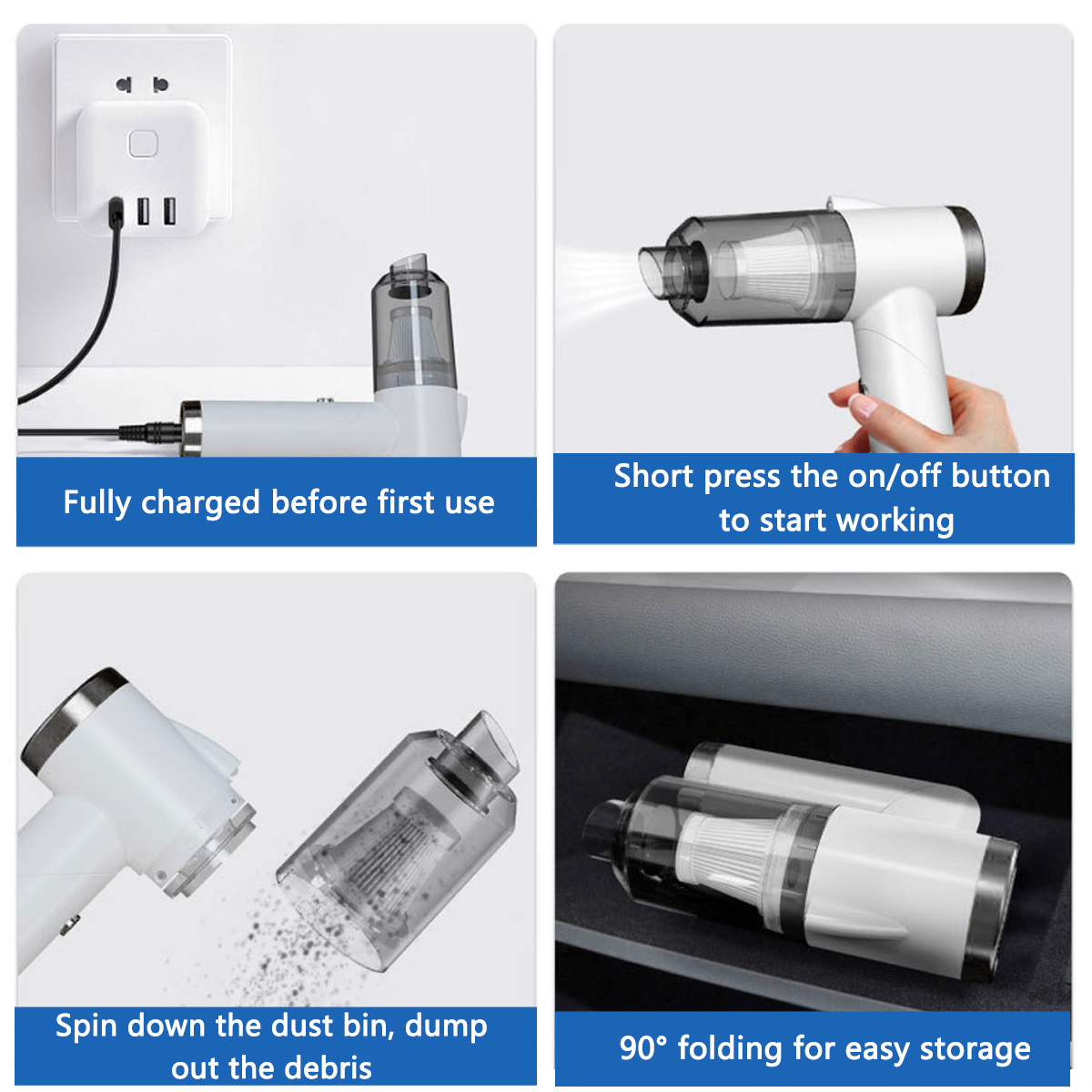 Fully charged before first use

Short press the on/off button to start working

Spin down the dust bin, dump out the debris

90° folding for easy storage