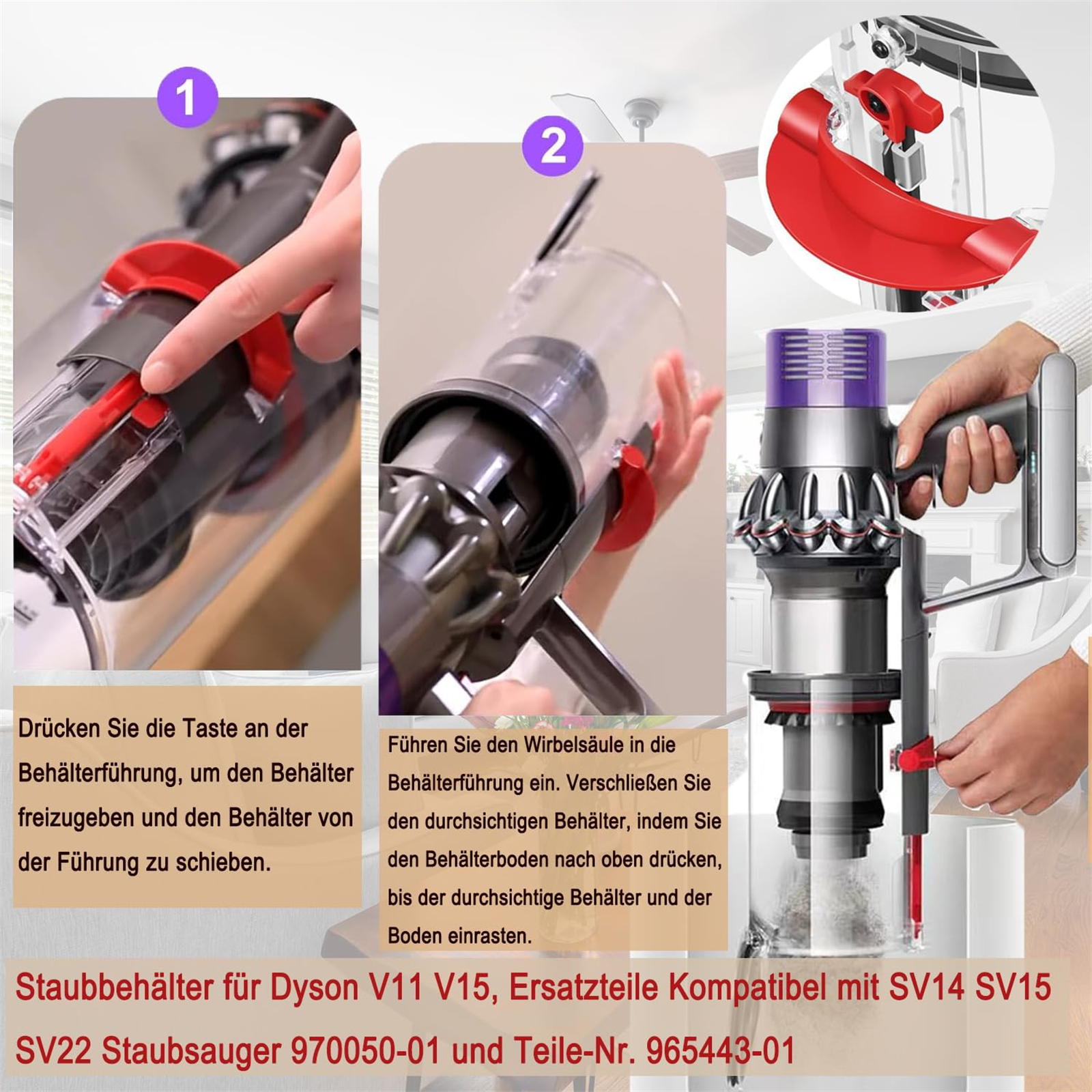 1

2

Drücken Sie die Taste an der Behälterführung, um den Behälter freizugeben und den Behälter von der Führung zu schieben.

Führen Sie den Wirbelsäule in die Behälterführung ein. Verschließen Sie den durchsichtigen Behälter, indem Sie den Behälterboden nach oben drücken, bis der durchsichtige Behälter und der Boden einrasten.

Staubbehälter für Dyson V11 V15, Ersatzteile Kompatibel mit SV14 SV15 SV22 Staubsauger 970050-01 und Teile-Nr. 965443-01