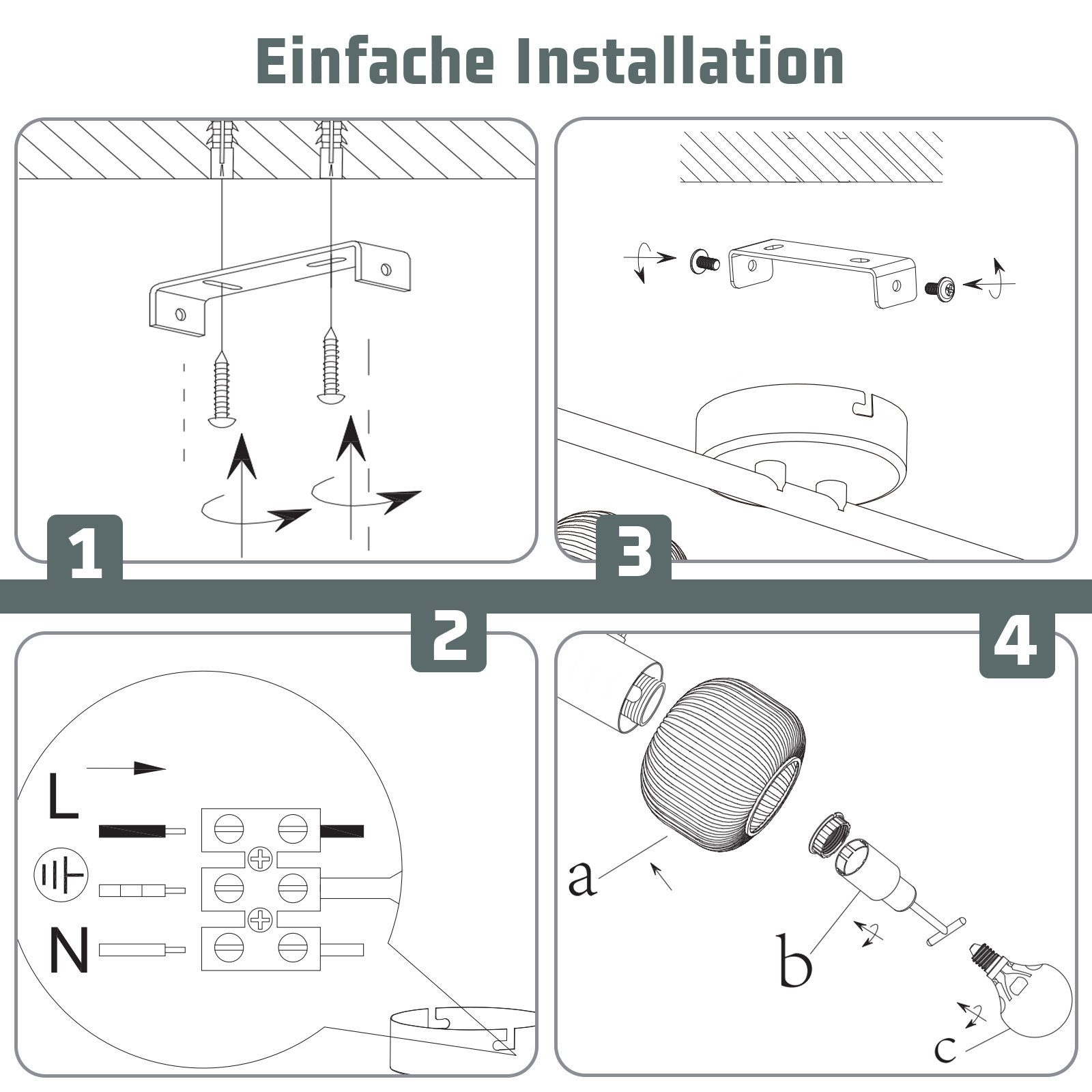 Einfache Installation

1

3

2

L

N

4

a

b

c