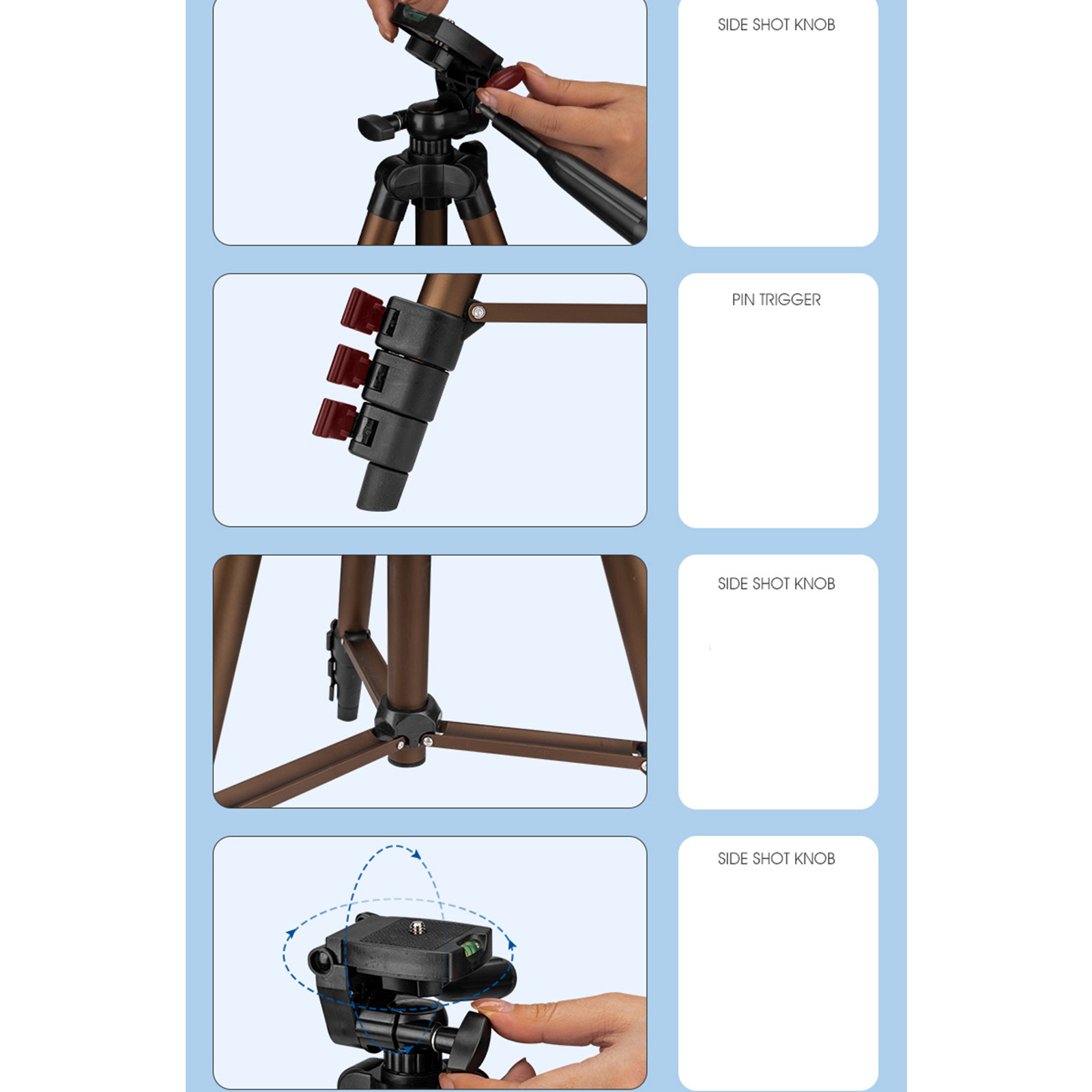 SIDE SHOT KNOB

PIN TRIGGER

SIDE SHOT KNOB

SIDE SHOT KNOB