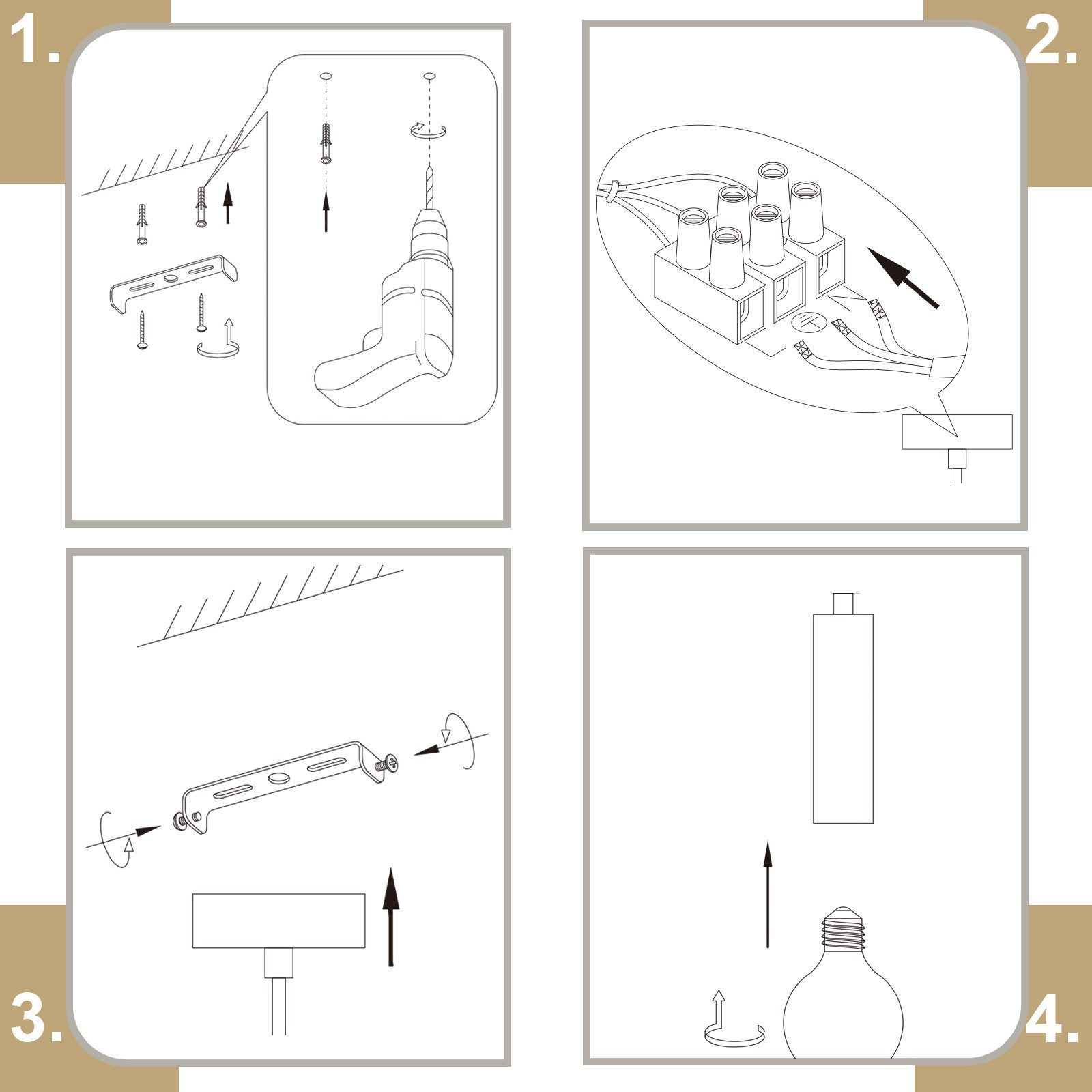 1.

2.

3.

4.