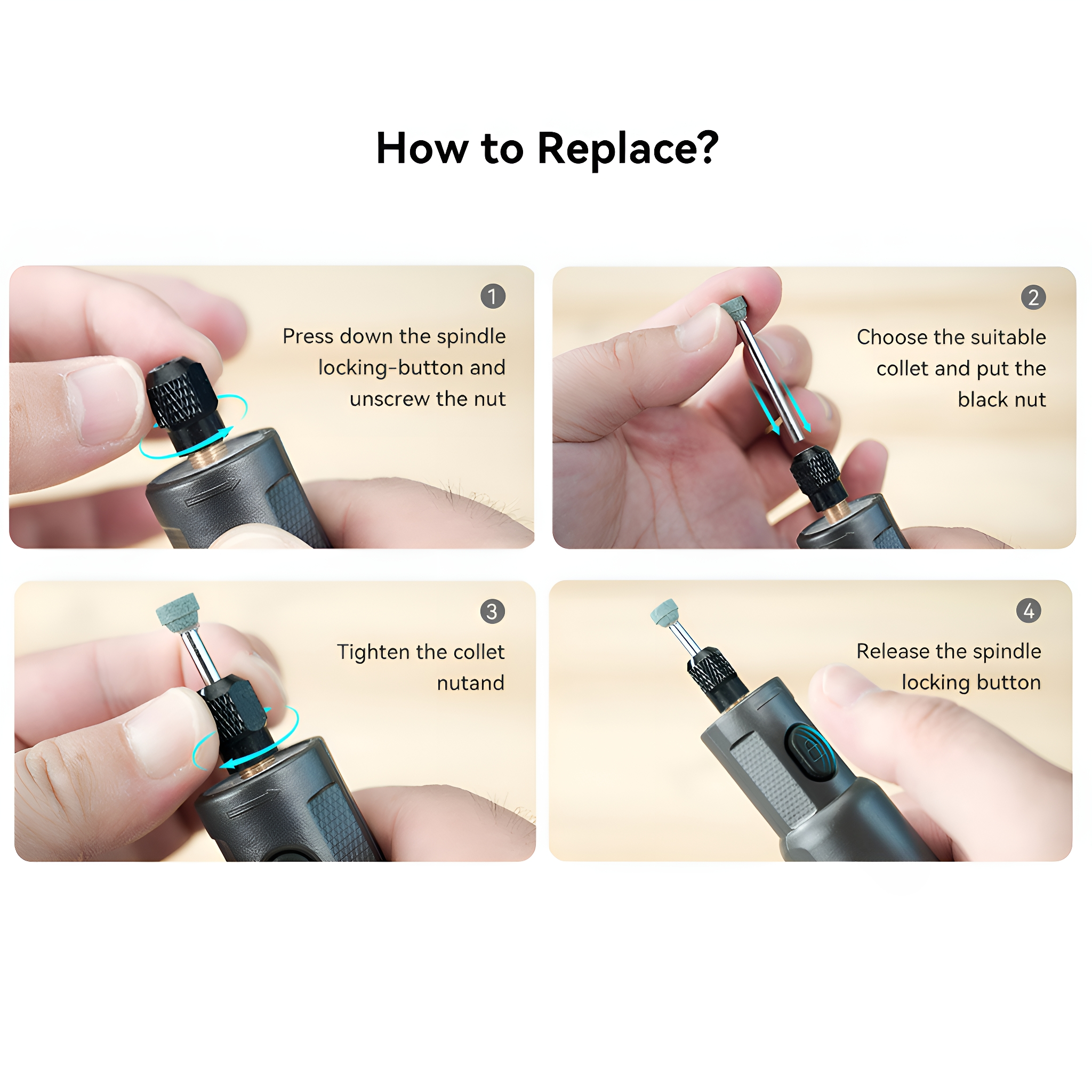 How to Replace?

1
Press down the spindle locking-button and unscrew the nut

2
Choose the suitable collet and put the black nut

3
Tighten the collet nutand

4
Release the spindle locking button