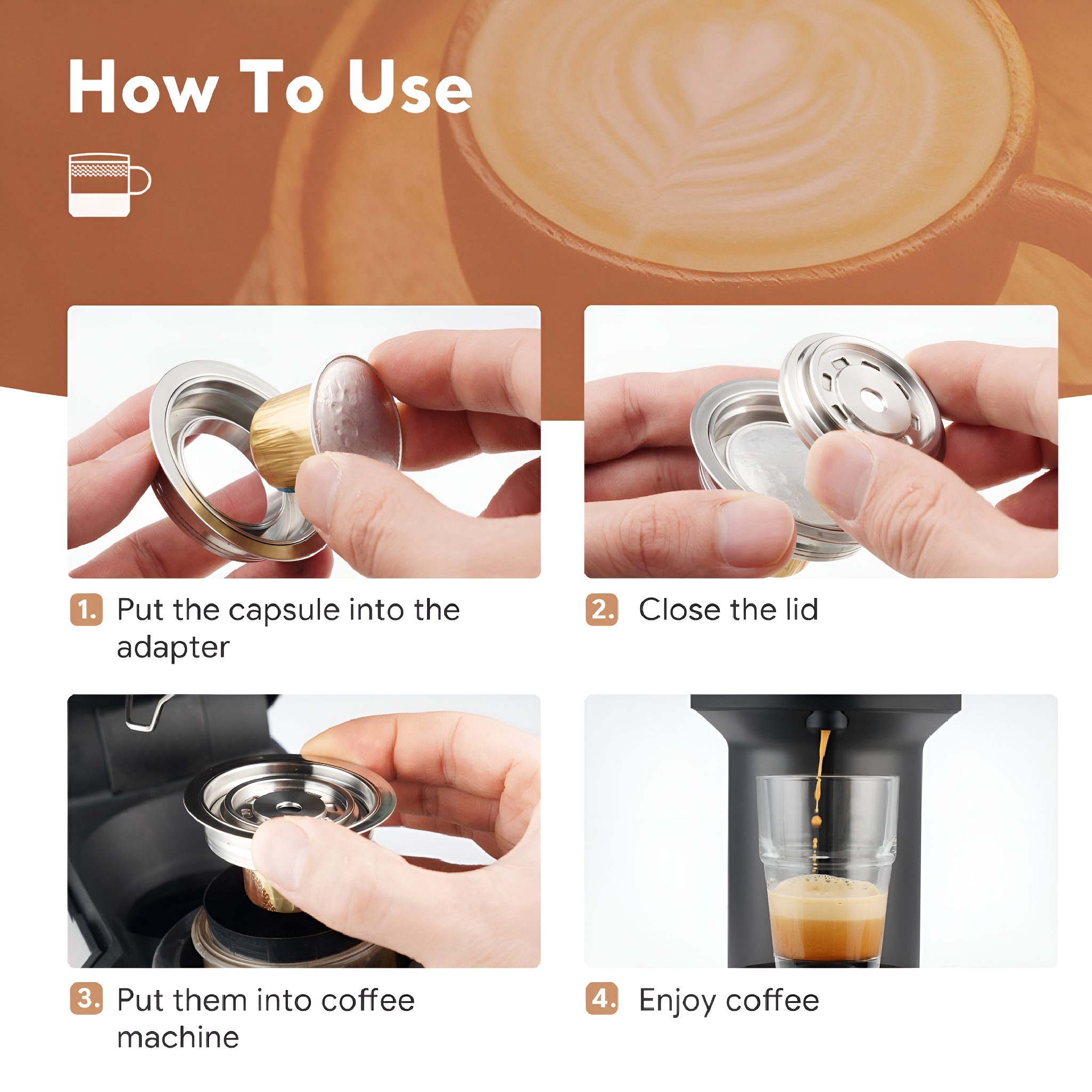 How To Use

1. Put the capsule into the adapter

2. Close the lid

3. Put them into coffee machine

4. Enjoy coffee