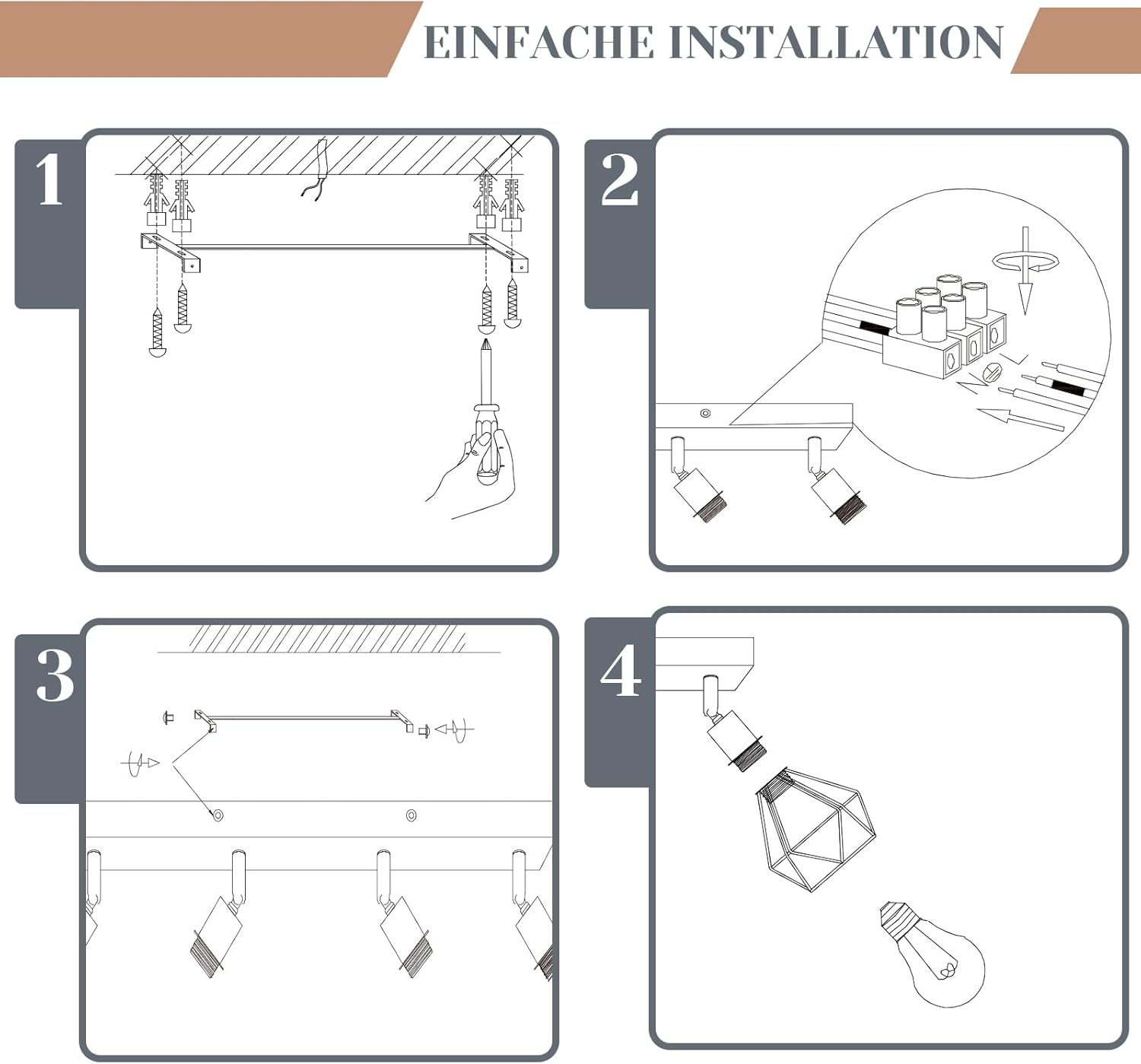 EINFACHE INSTALLATION

1

2

3

4