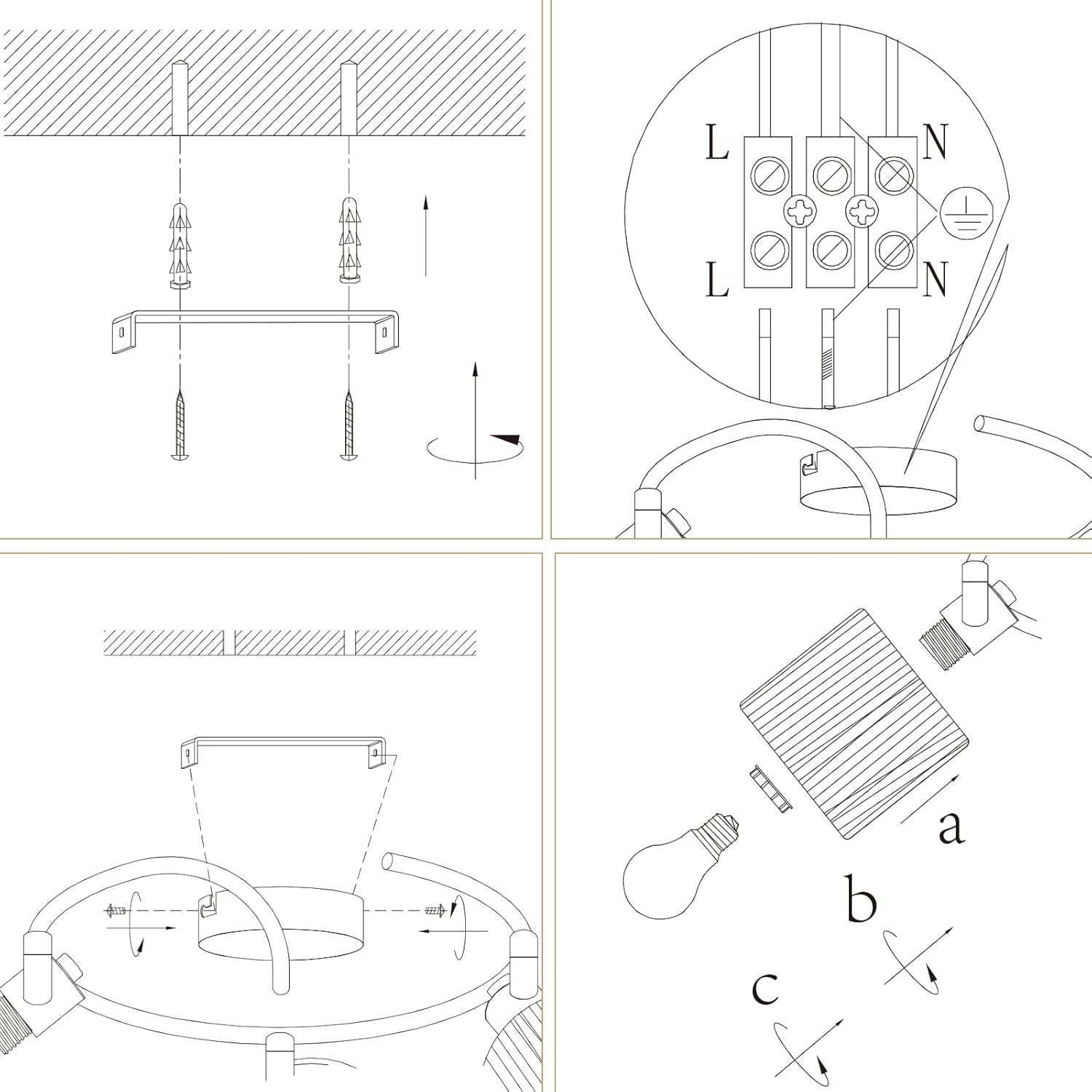 L
N
L
N

a
b
c