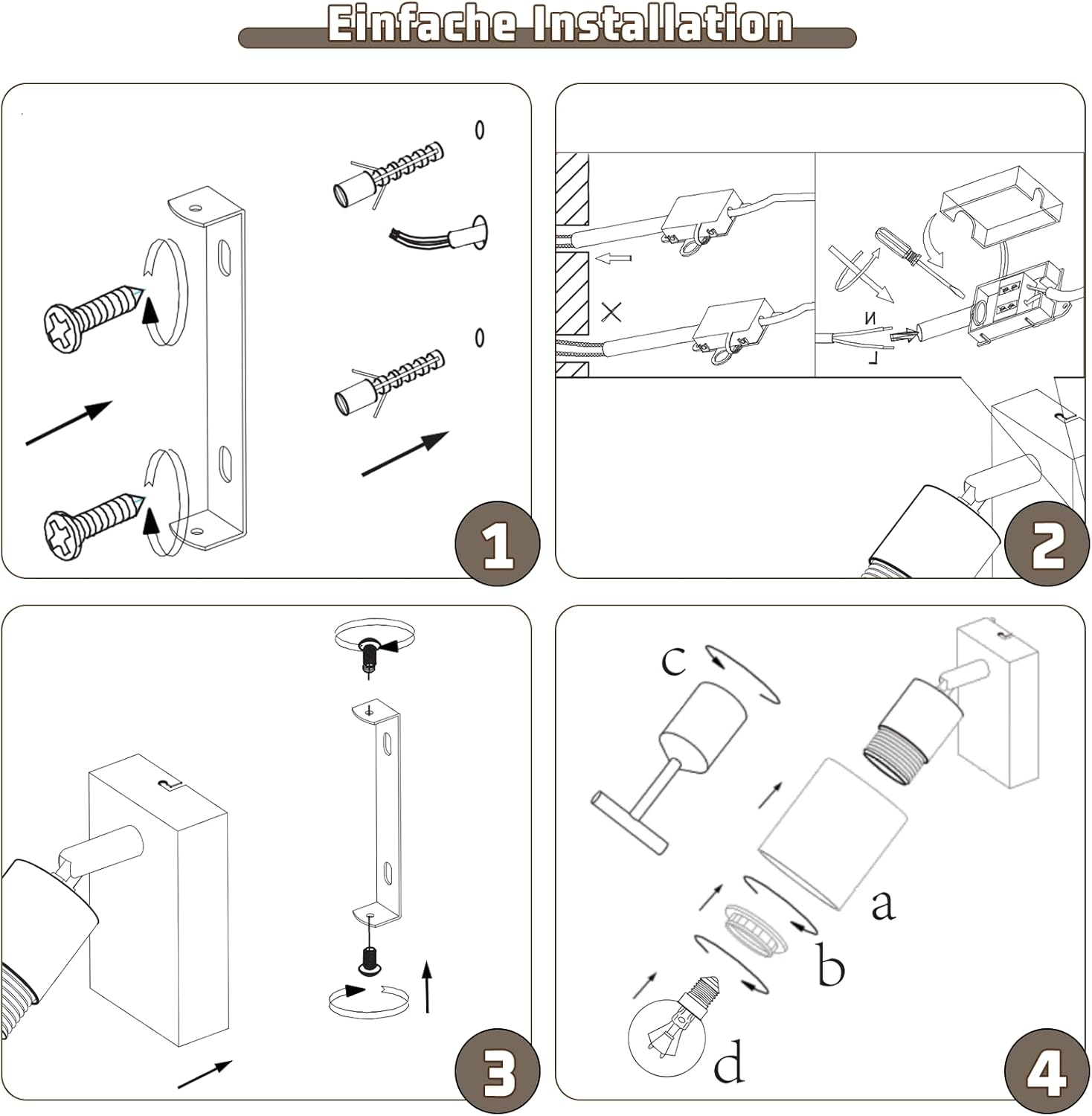 Einfache Installation

0

0

1

N

L

2

3

c

a

b

d

4