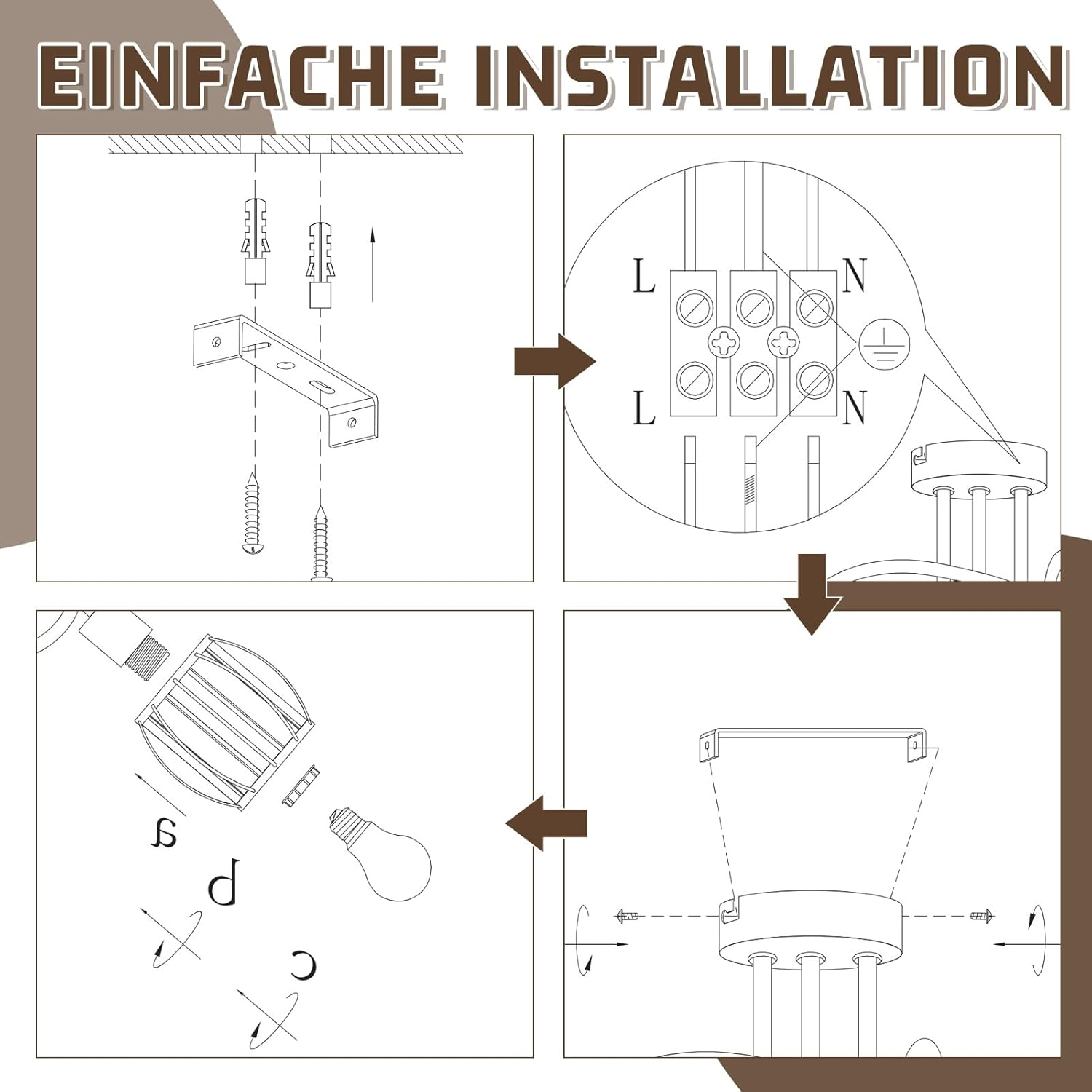 EINFACHE INSTALLATION

L
N
L
N

a
b
c