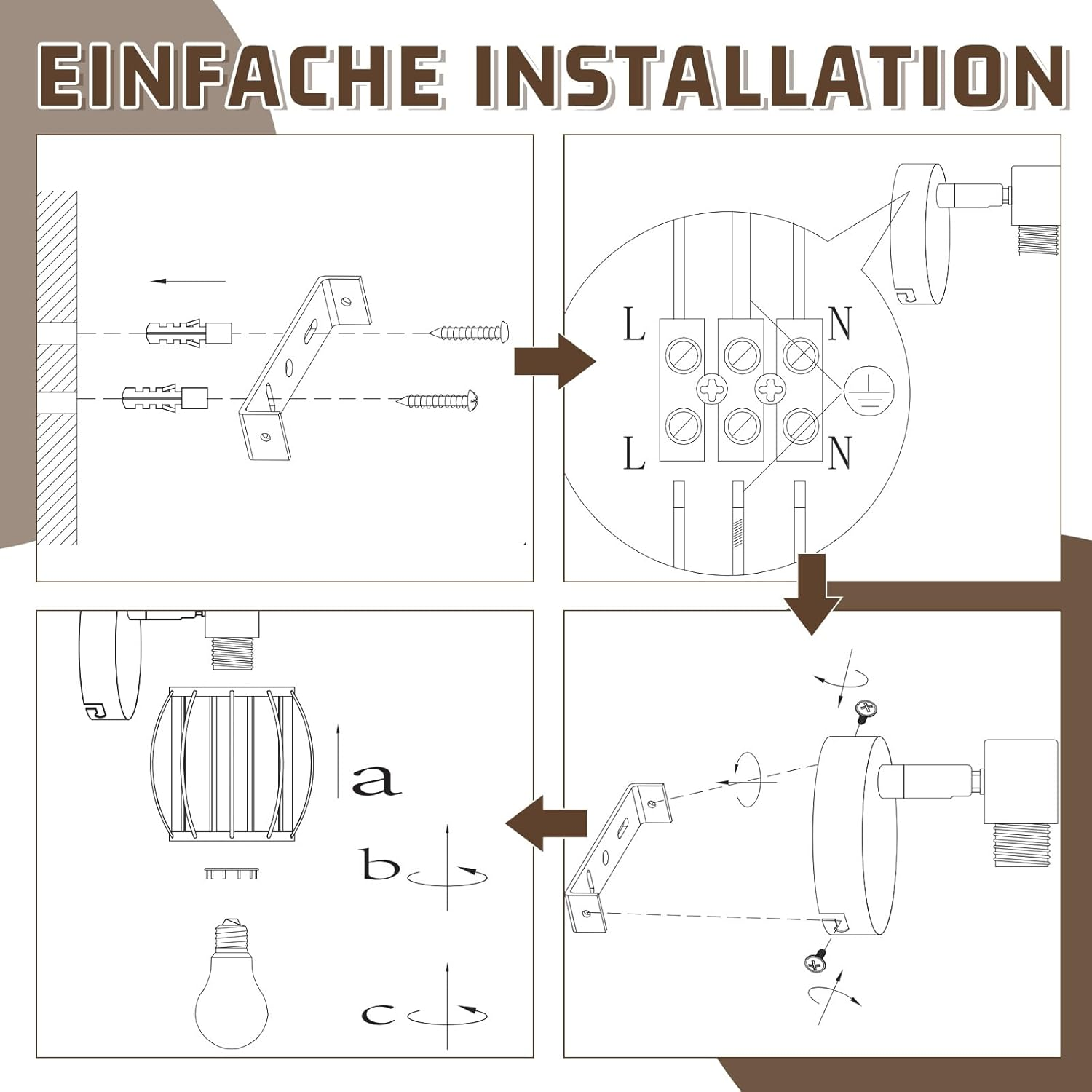 EINFACHE INSTALLATION

L

N

L

N

a

b

c