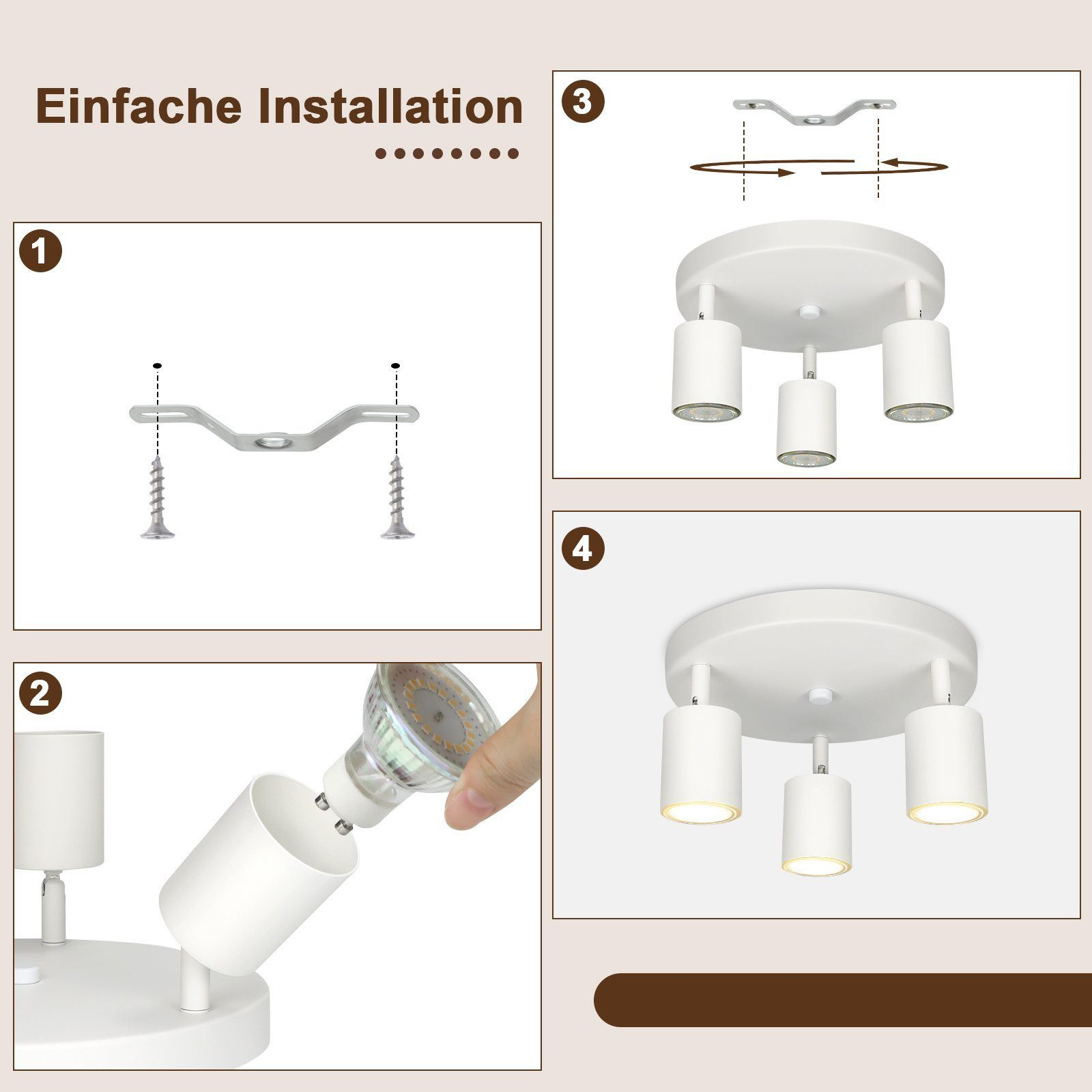 Einfache Installation

1

2

3

4