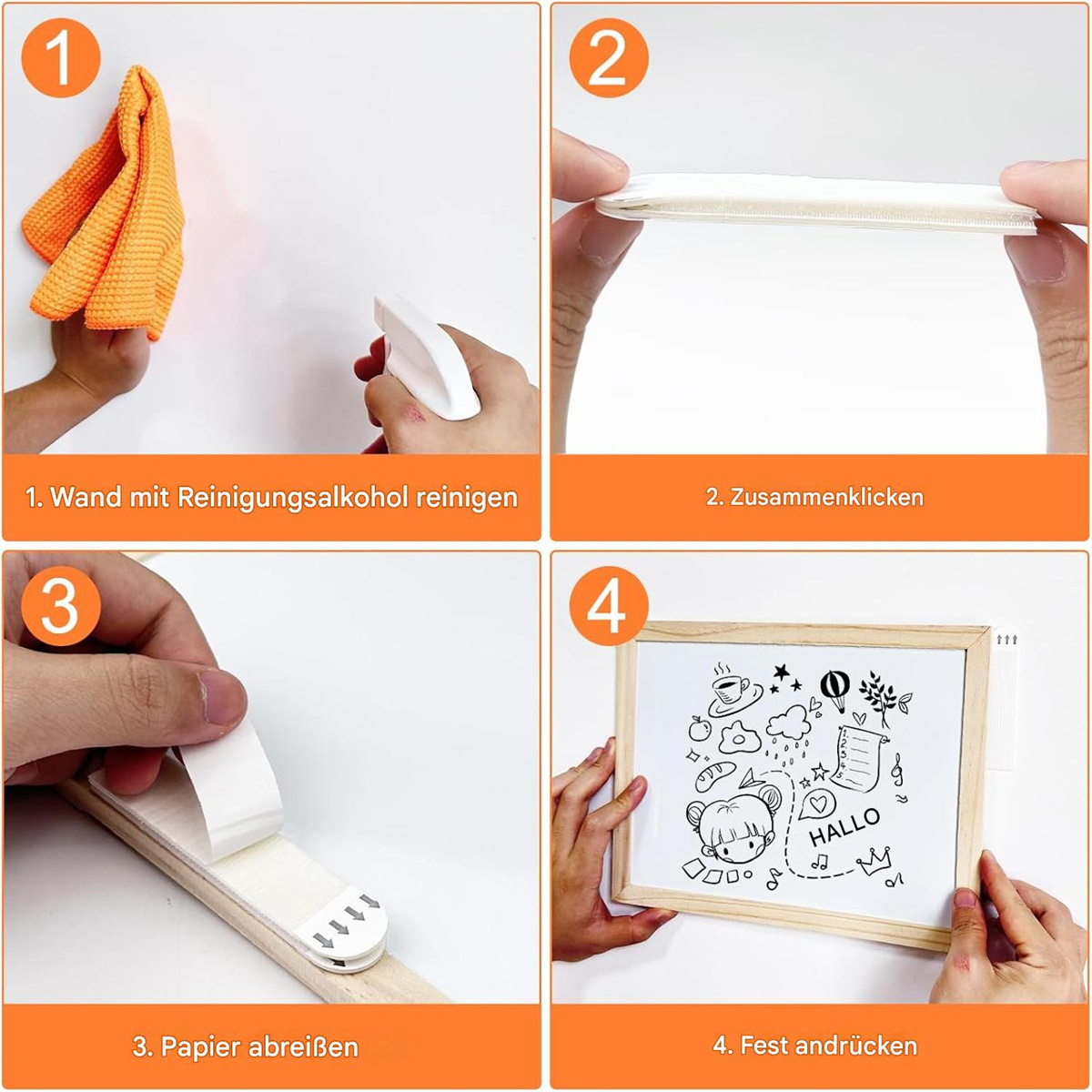 1

1. Wand mit Reinigungsalkohol reinigen

2

2. Zusammenklicken

3

3. Papier abreißen

4

1.
2.
3.
4.
5.

HALLO

4. Fest andrücken