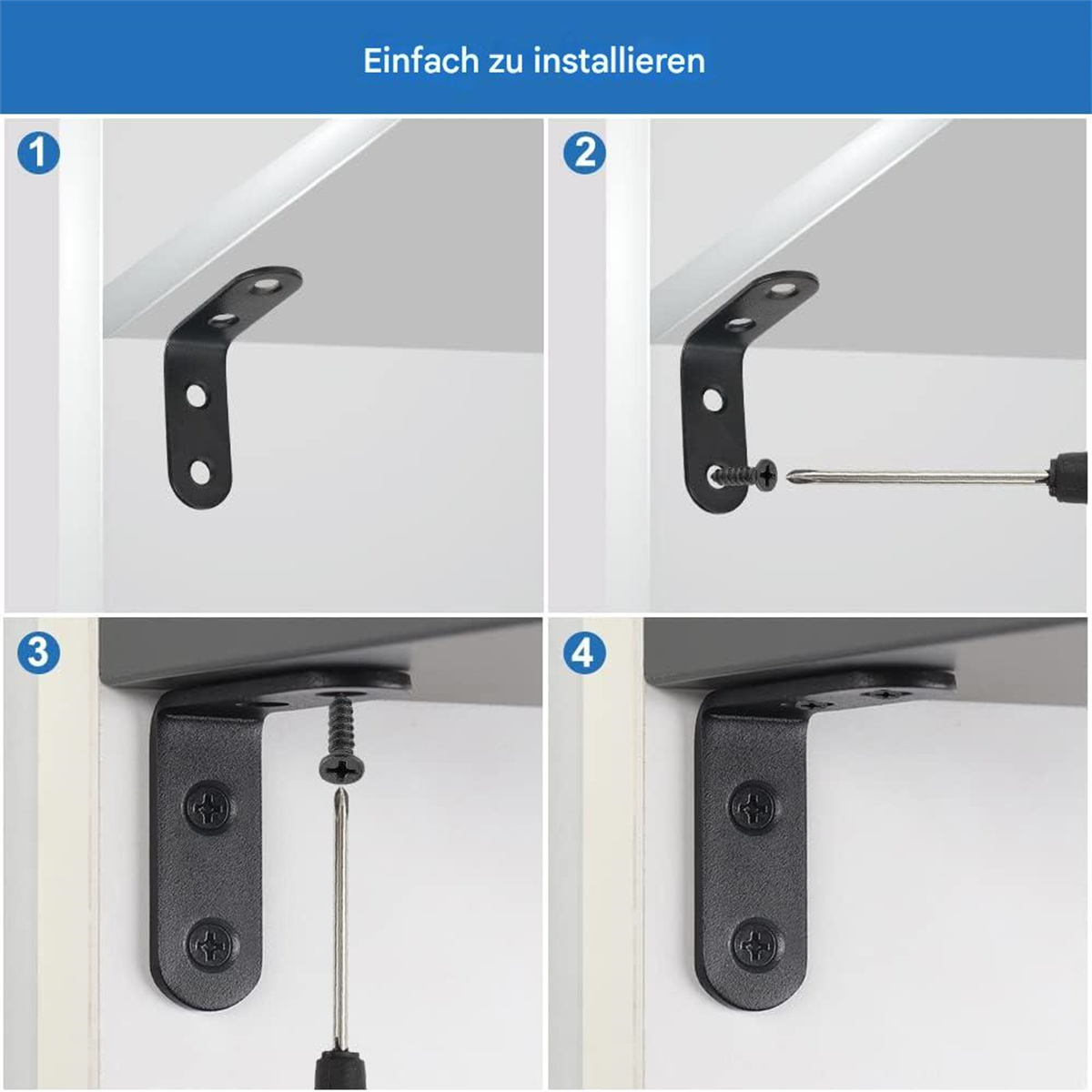 Einfach zu installieren

1

2

3

4