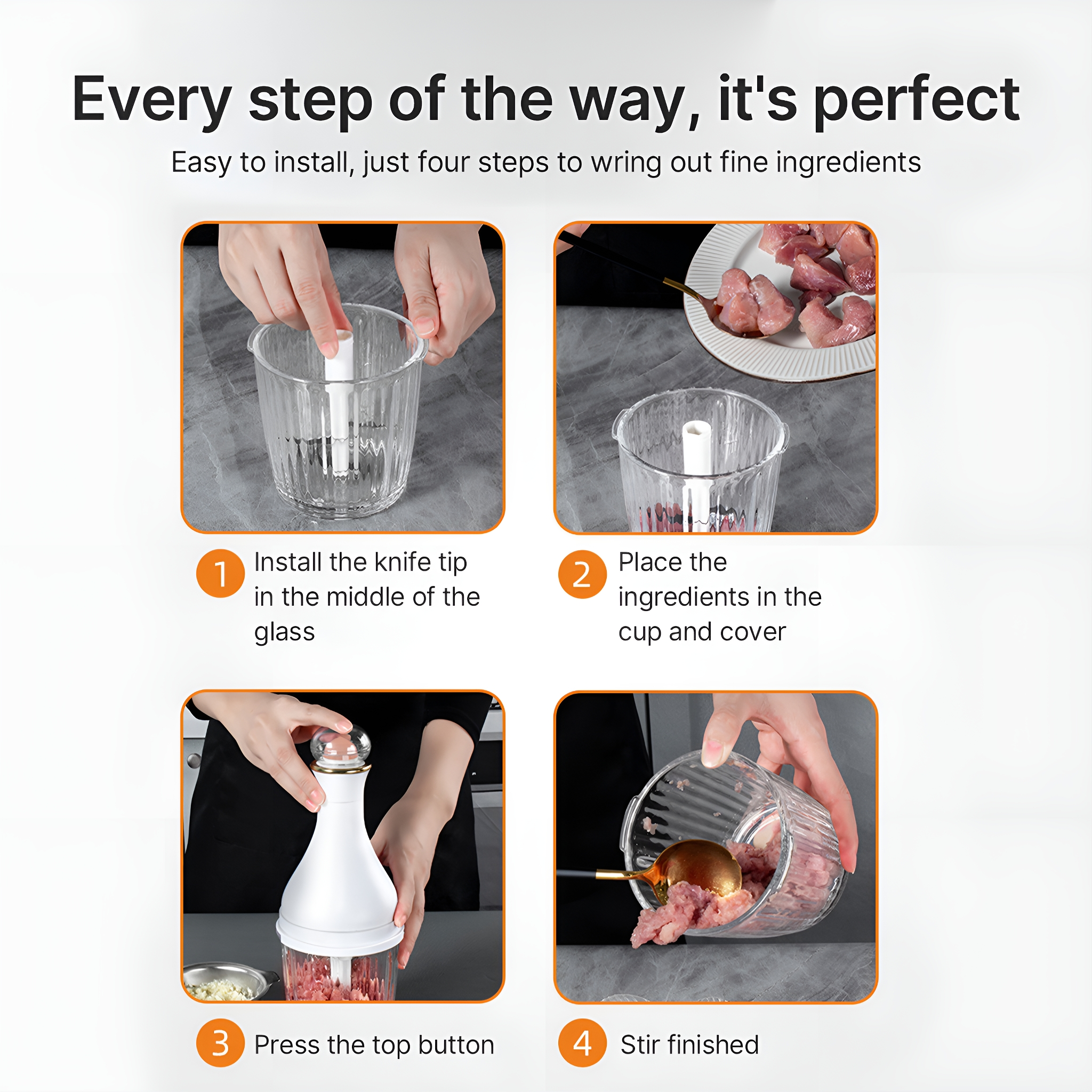 Every step of the way, it's perfect

Easy to install, just four steps to wring out fine ingredients

1 Install the knife tip in the middle of the glass

2 Place the ingredients in the cup and cover

3 Press the top button

4 Stir finished