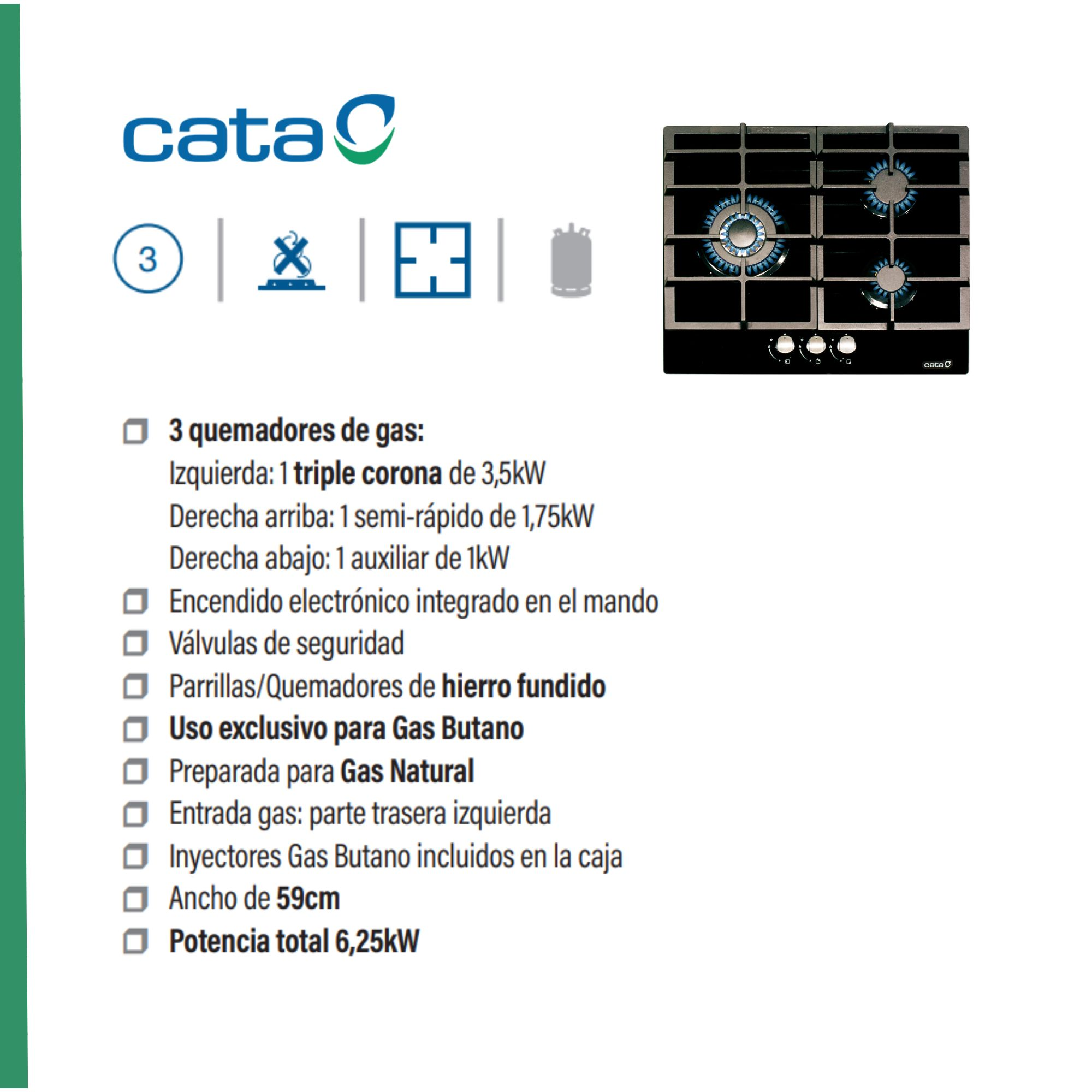 cata

3

cata

3 quemadores de gas:
Izquierda: 1 triple corona de 3,5kW
Derecha arriba: 1 semi-rápido de 1,75kW
Derecha abajo: 1 auxiliar de 1kW

Encendido electrónico integrado en el mando

Válvulas de seguridad

Parrillas/Quemadores de hierro fundido

Uso exclusivo para Gas Butano

Preparada para Gas Natural

Entrada gas: parte trasera izquierda

Inyectores Gas Butano incluidos en la caja

Ancho de 59cm

Potencia total 6,25kW