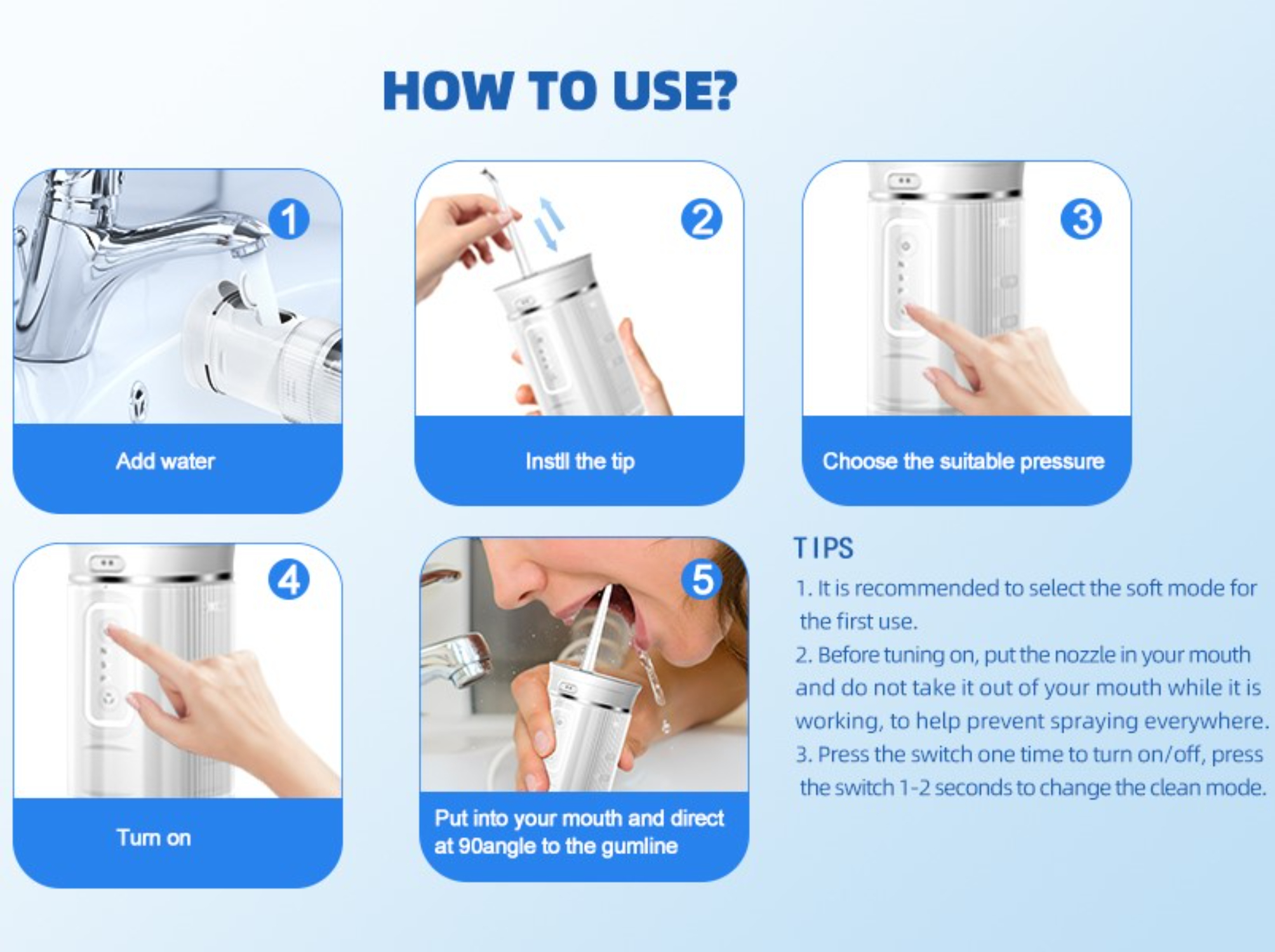 HOW TO USE?

1
Add water

2
Instll the tip

3
Choose the suitable pressure

4
Turn on

5
Put into your mouth and direct at 90angle to the gumline

TIPS
1. It is recommended to select the soft mode for the first use.
2. Before tuning on, put the nozzle in your mouth and do not take it out of your mouth while it is working, to help prevent spraying everywhere.
3. Press the switch one time to turn on/off, press the switch 1-2 seconds to change the clean mode.