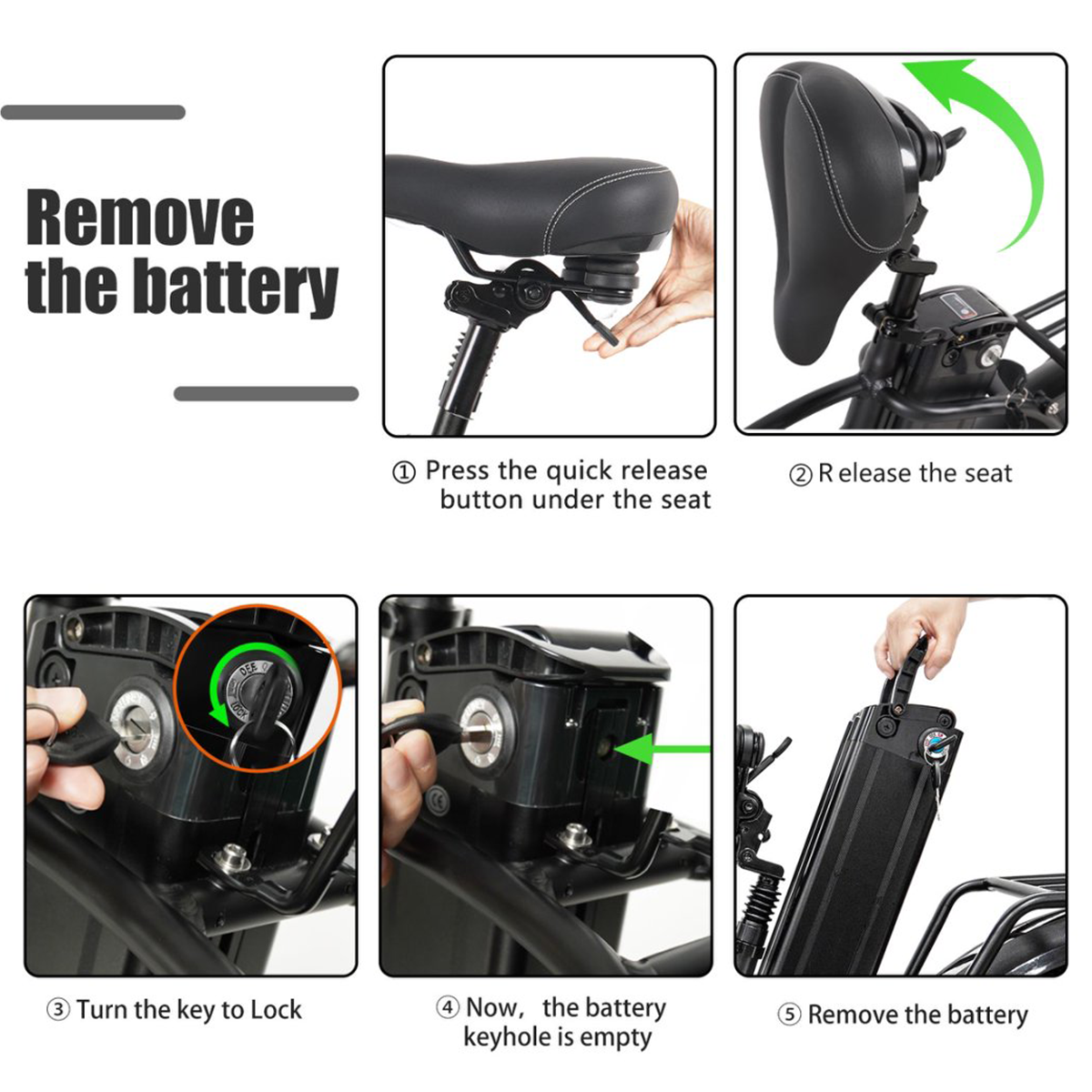 Remove the battery

① Press the quick release button under the seat

② R elease the seat

OFF

LOCK

③ Turn the key to Lock

④ Now, the battery keyhole is empty

⑤ Remove the battery