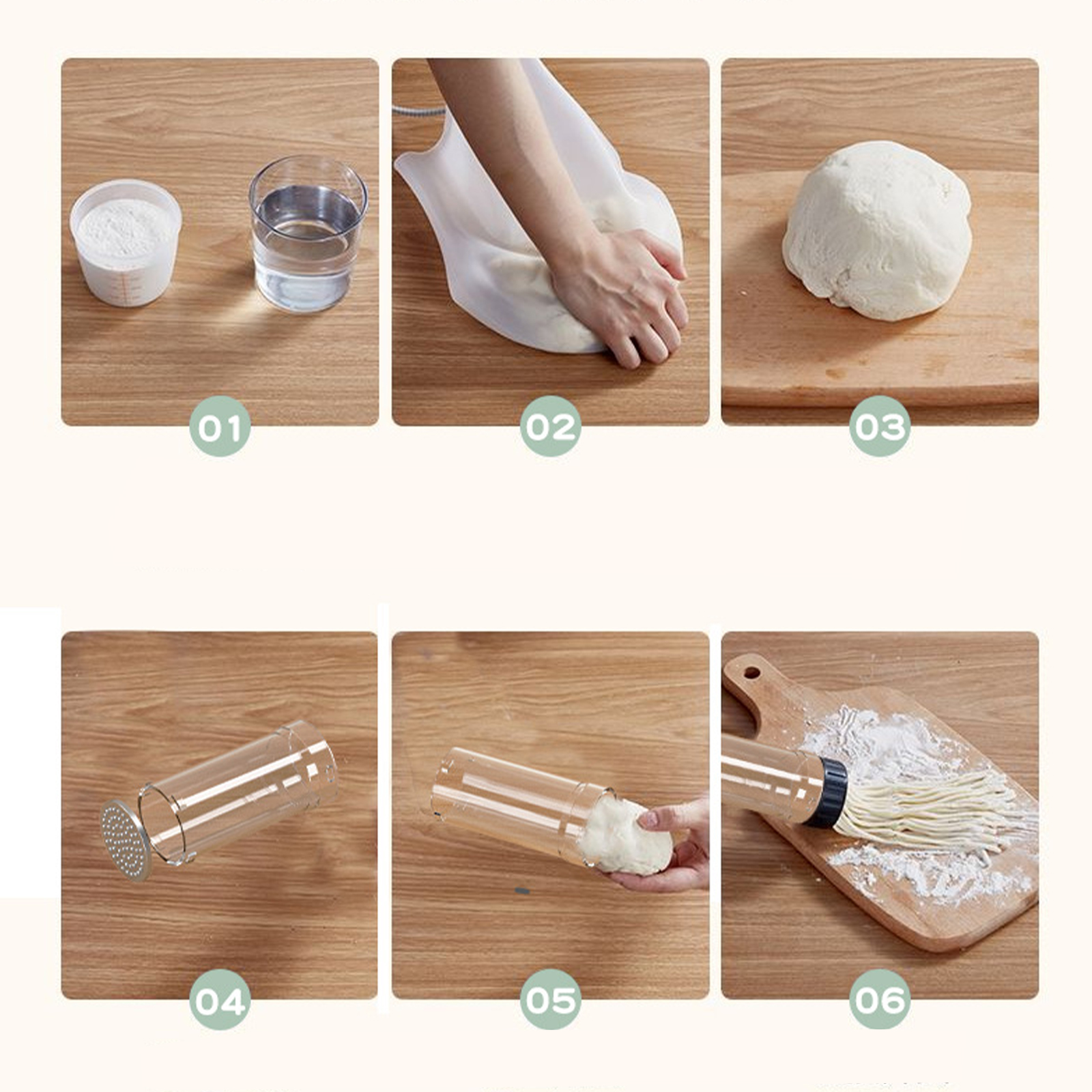 01

02

03

04

05

06