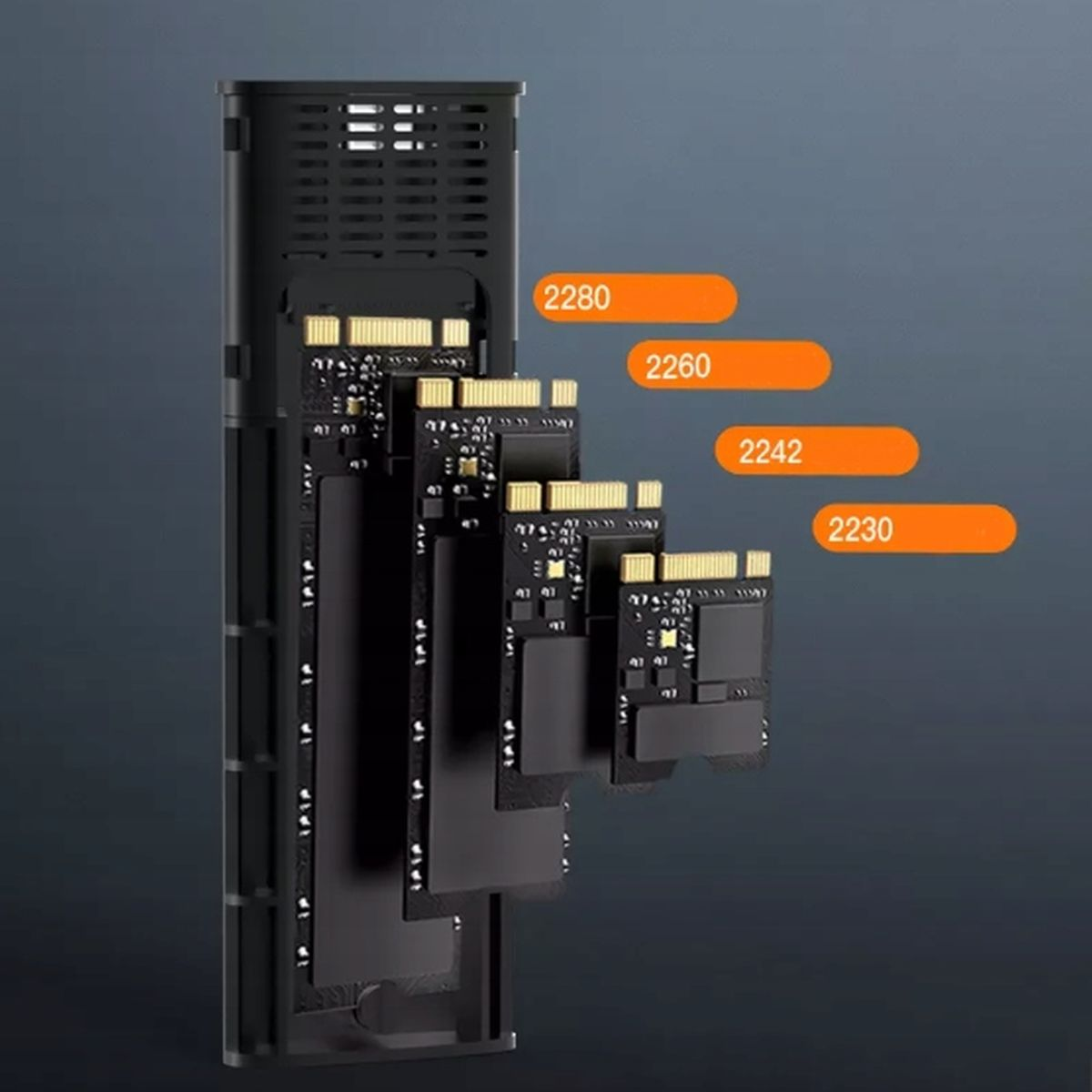 2280

2260

2242

2230