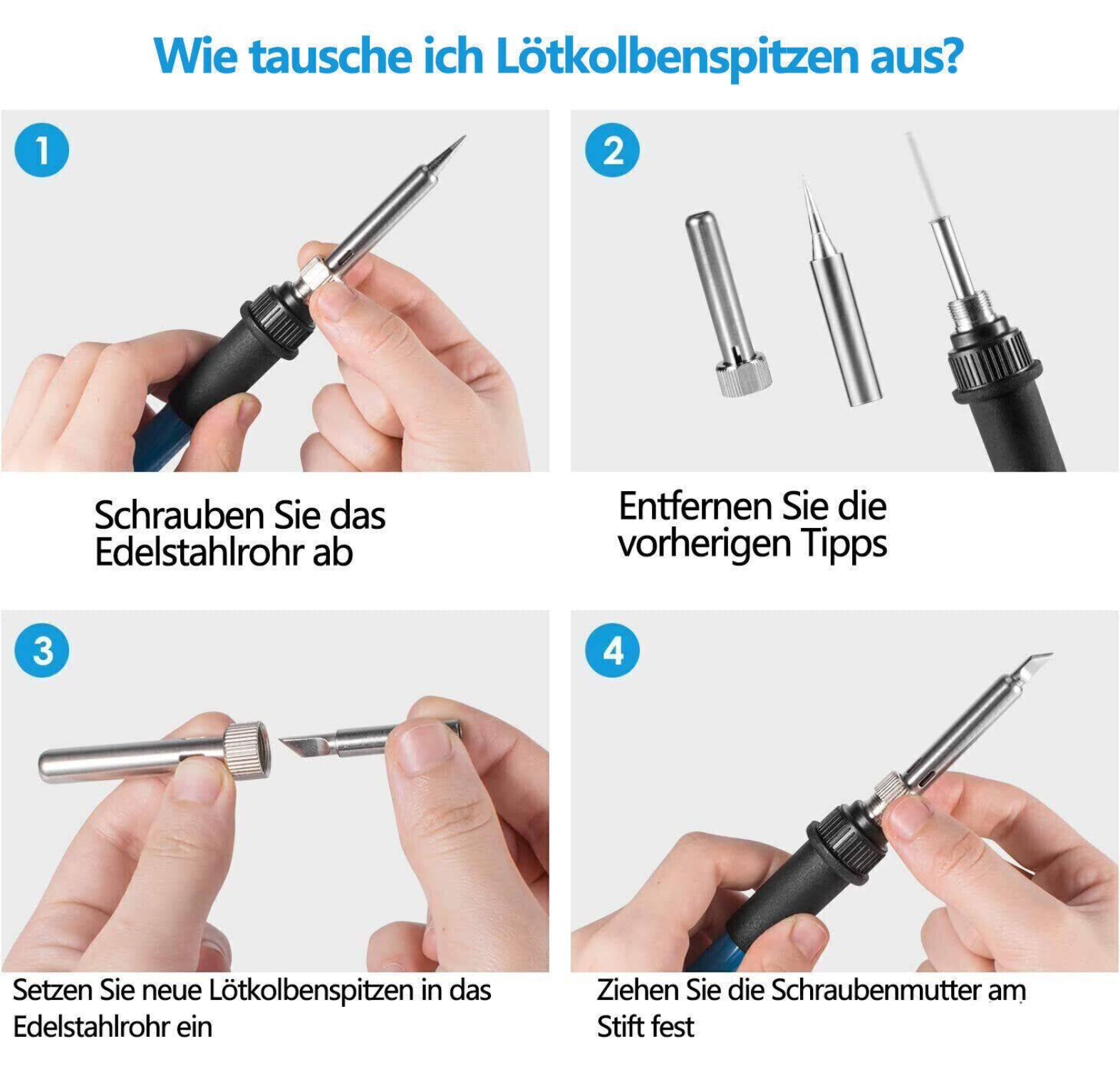 Wie tausche ich Lötkolbenspitzen aus?

1

Schrauben Sie das Edelstahlrohr ab

2

Entfernen Sie die vorherigen Tipps

3

Setzen Sie neue Lötkolbenspitzen in das Edelstahlrohr ein

4

Ziehen Sie die Schraubenmutter am Stift fest